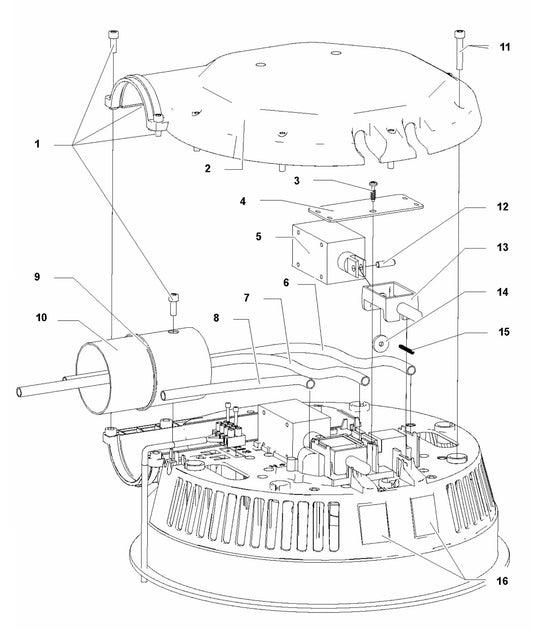 11
1
2
3
4
12
5
13
9
6
14
7
10
8
15
16