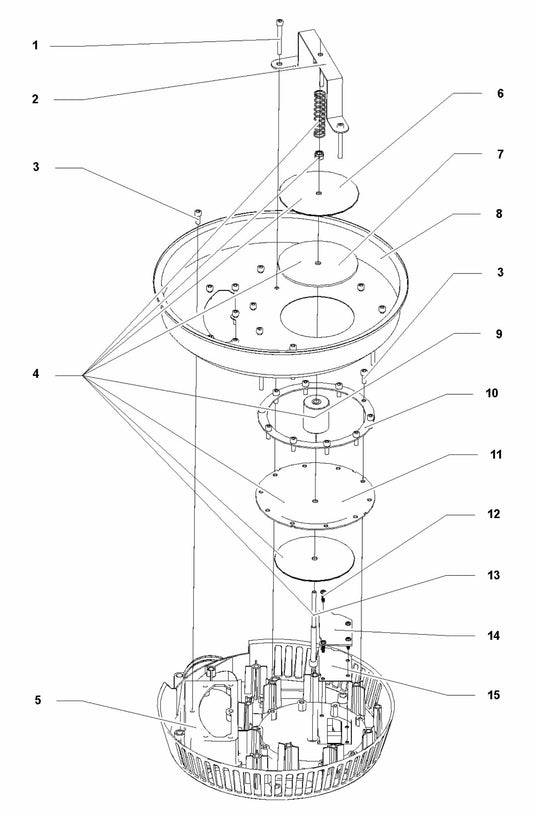 1
2
3
4
5
6
7
8
3
9
10
11
12
13
14
15