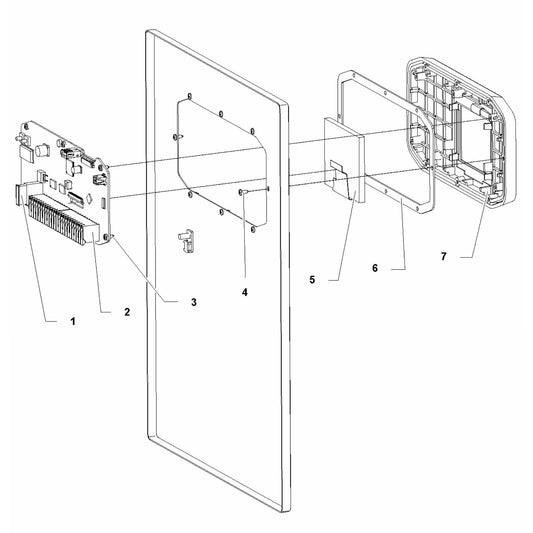 1
2
3
4
5
6
7