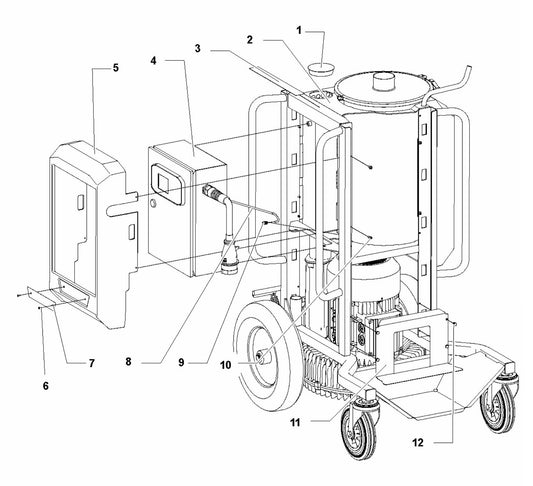 1
2
3
4
5
6
7
8
9
10
11
12