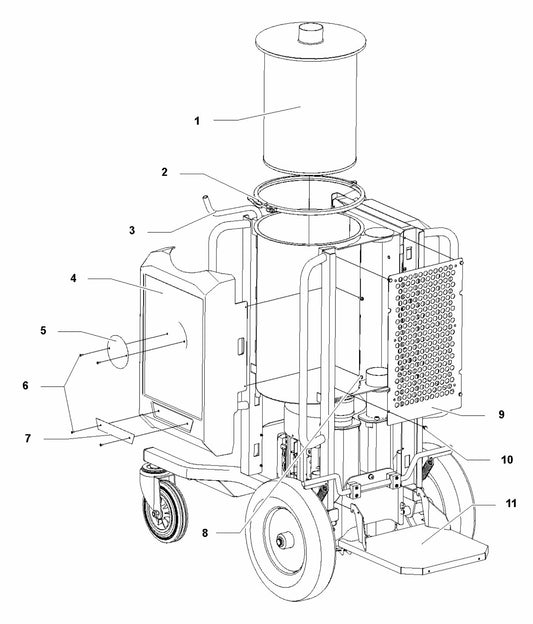 1
2
3
4
5
6
7
8
9
10
11