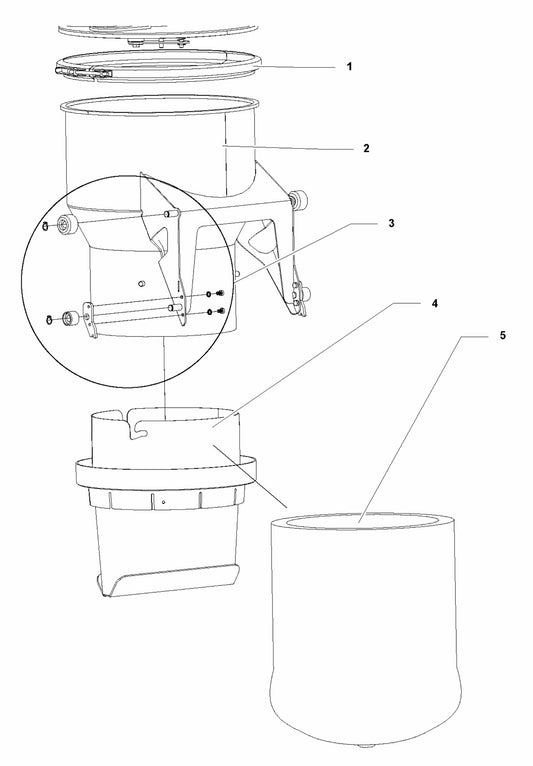 1
2
3
4
5