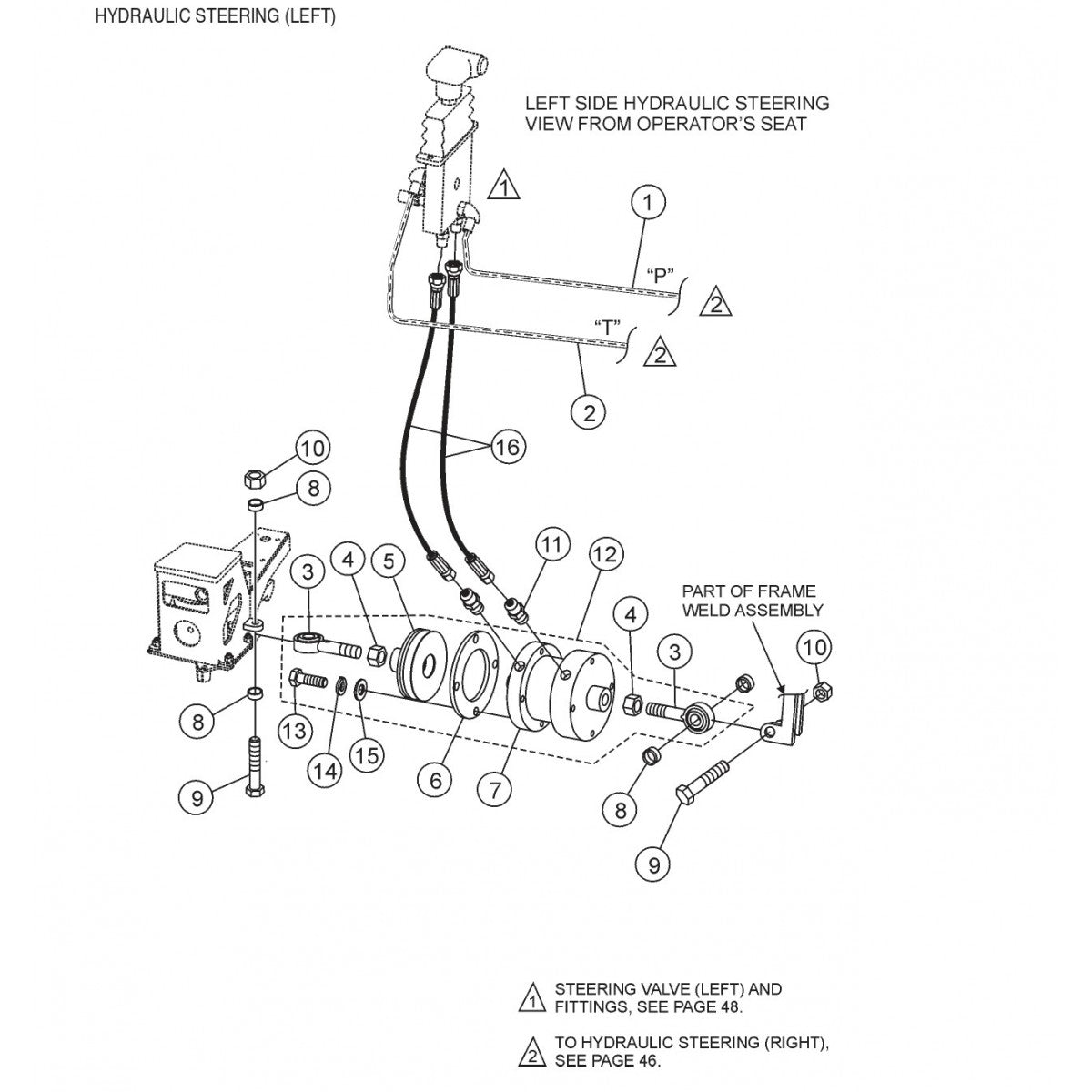 HYDRAULIC STEERING (LEFT)

LEFT SIDE HYDRAULIC STEERING
VIEW FROM OPERATOR'S SEAT

1

1

"P"

2

"T"

2

2

16

10

8

3

4

5

11

12

PART OF FRAME
WELD ASSEMBLY

4

3

10

8

13

14

15

6

7

8

9

9

1 STEERING VALVE (LEFT) AND FITTINGS, SEE PAGE 48.

2 TO HYDRAULIC STEERING (RIGHT), SEE PAGE 46.