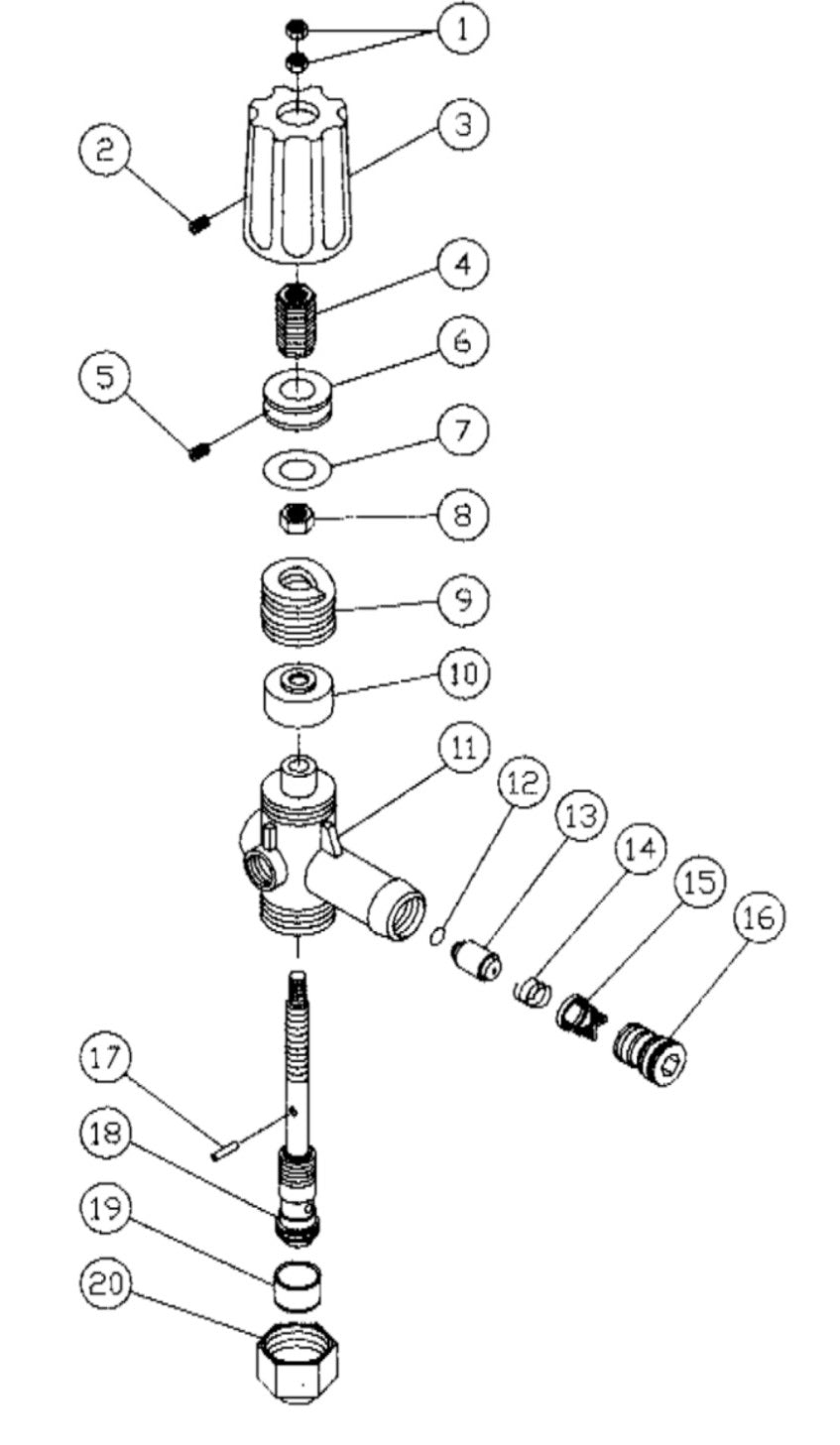 1
2
3
4
5
6
7
8
9
10
11
12
13
14
15
16
17
18
19
20