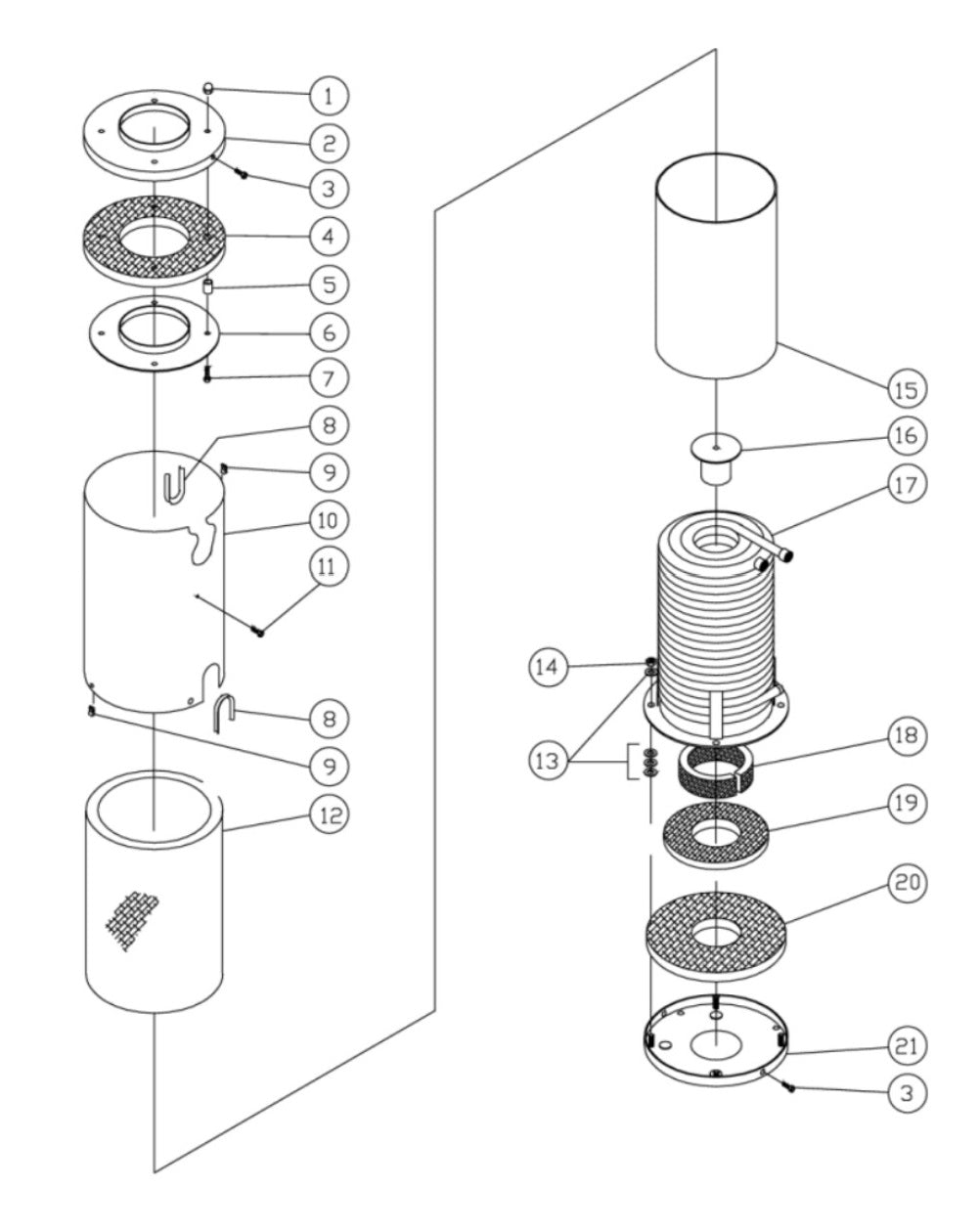 1
2
3
4
5
6
7
8
9
10
11
8
9
12
15
16
17
14
13
18
19
20
21
3