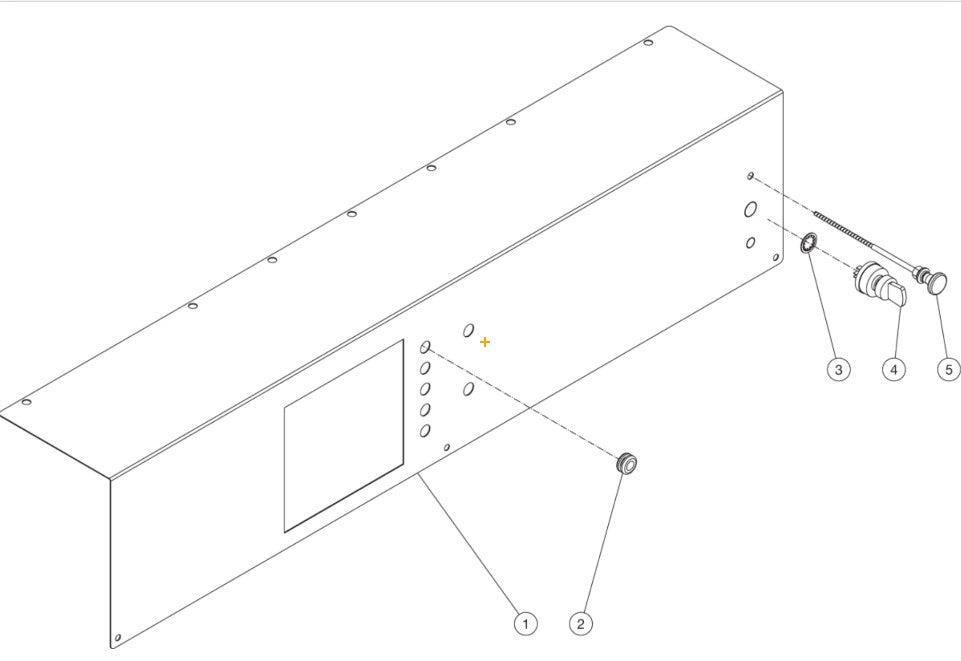 3
4
5
1
2