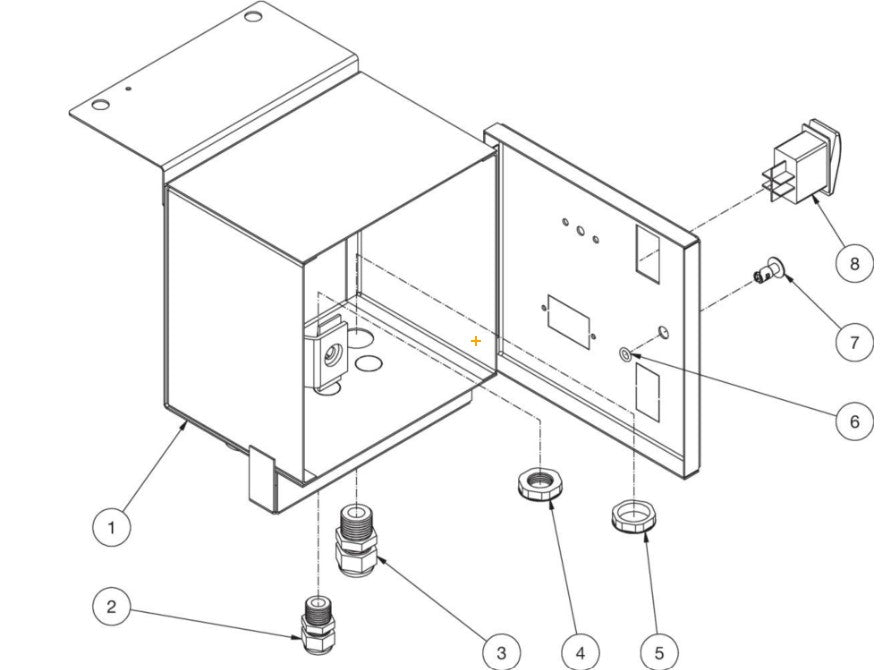 8
7
6
1
2
3
4
5