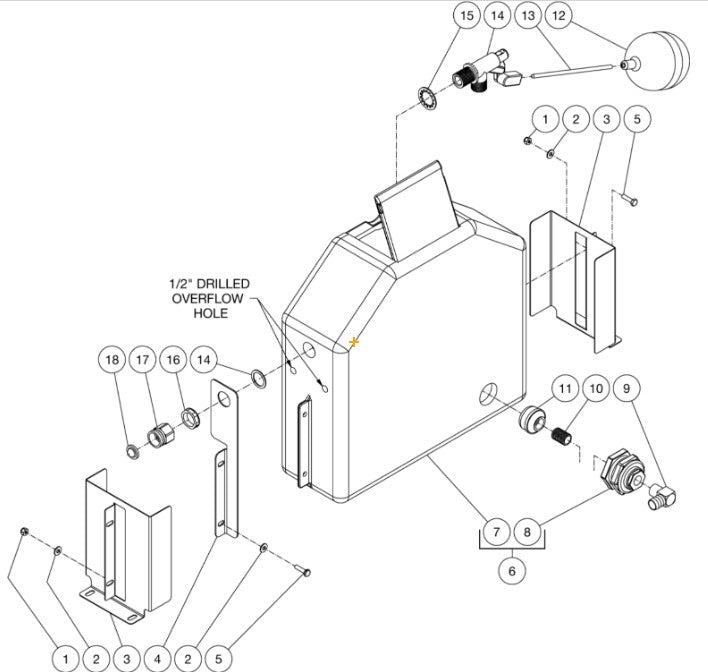 15 14 13 12

1 2 3 5

1/2" DRILLED OVERFLOW HOLE

18 17 16 14

11 10 9

7 8

6

1 2 3 4 2 5