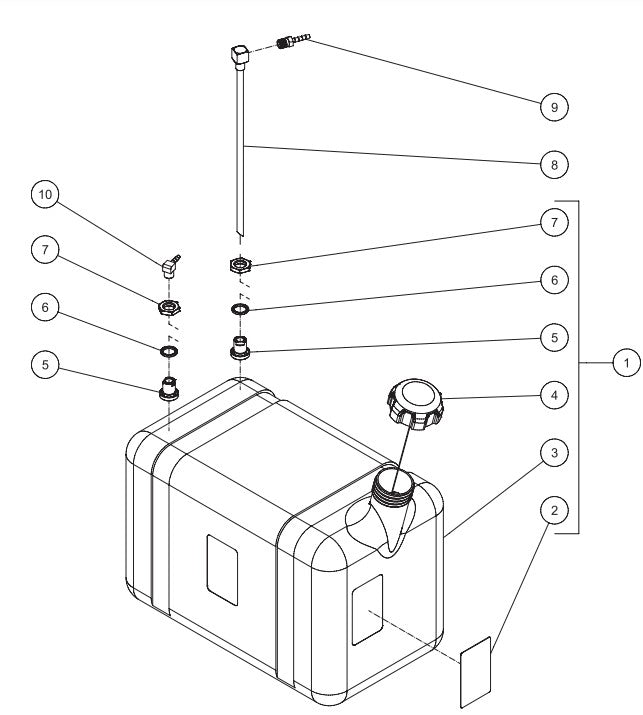 9
8
10
7
7
6
6
5
5
1
4
3
2