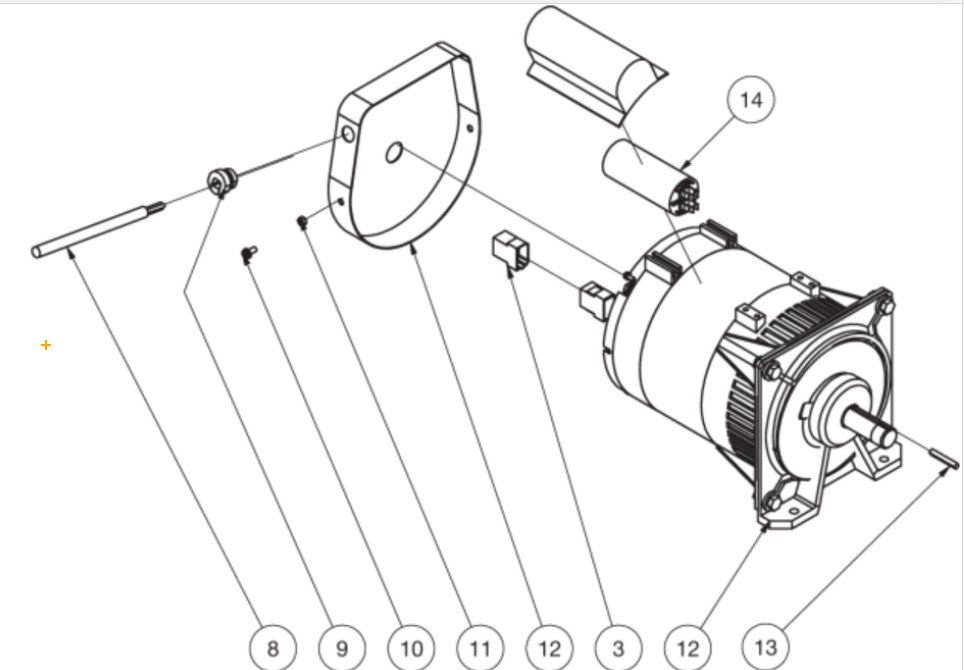 14

8
9
10
11
12
3
12
13