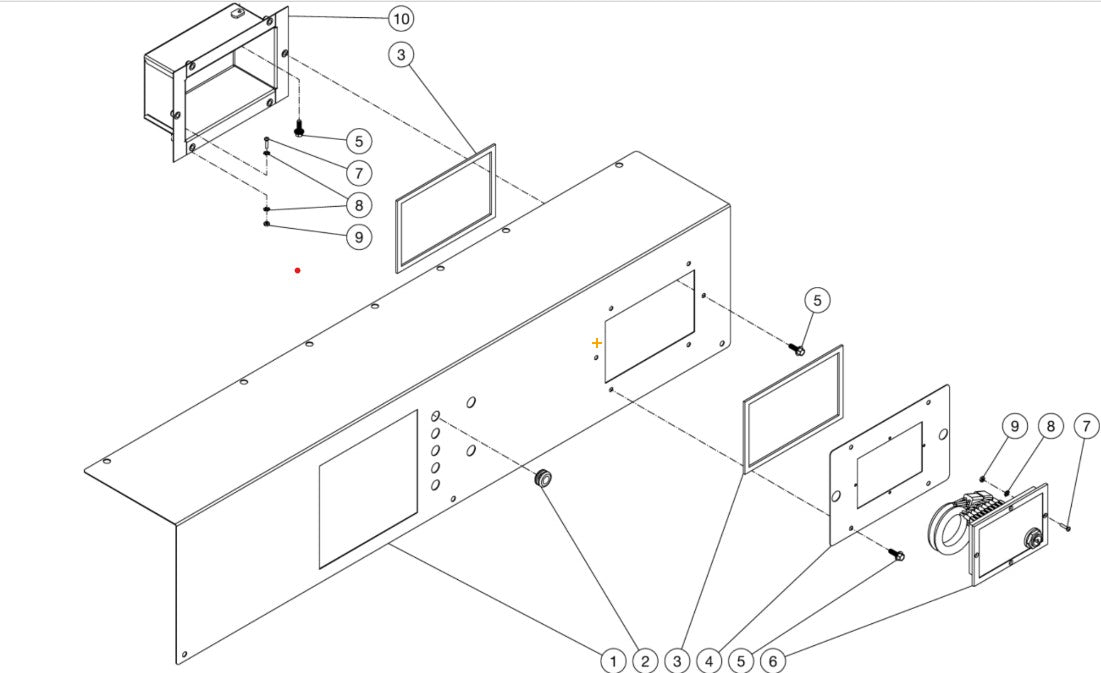 10
3
5
7
8
9
5
9
8
7
1
2
3
4
5
6