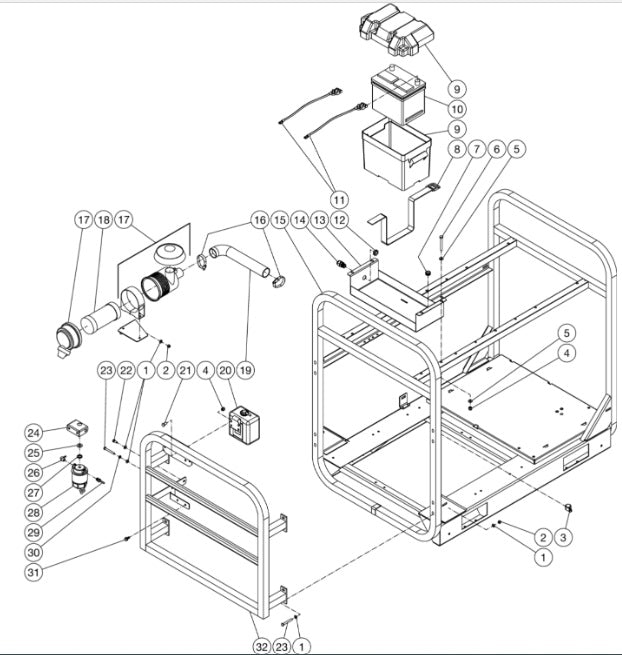 9
10
9
8 7 6 5
11
17 18 17
16 15 14 13 12
5
4
23 22 1 2 21 4 20 19
24
25
26
27
28
29
30
31
2 3
1
32 23 1