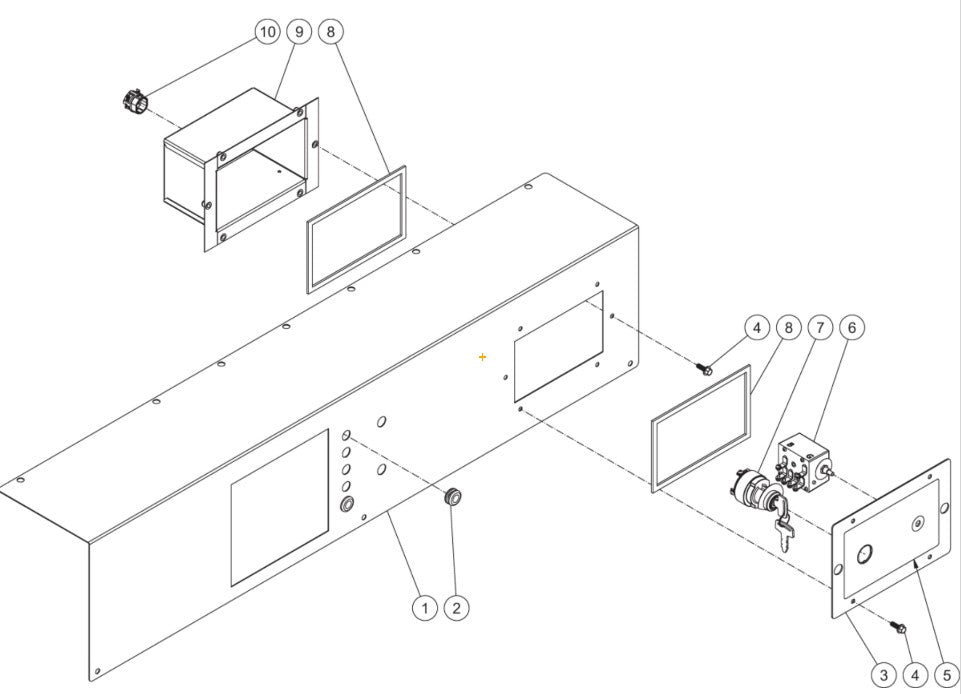 10
9
8
4
8
7
6
1
2
3
4
5