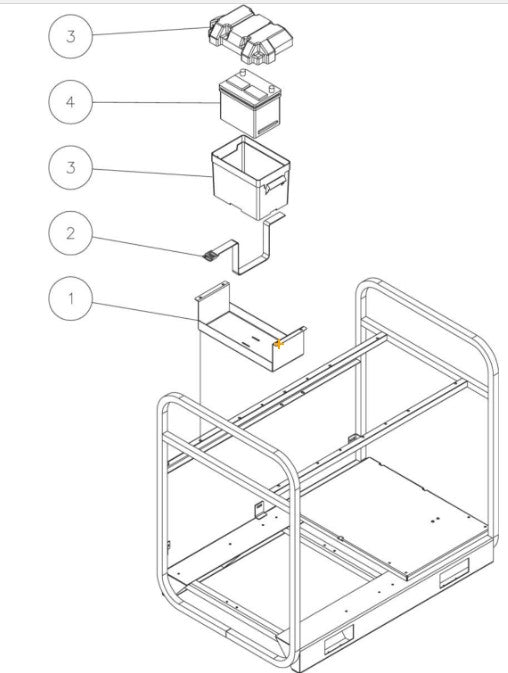 3

4

3

2

1