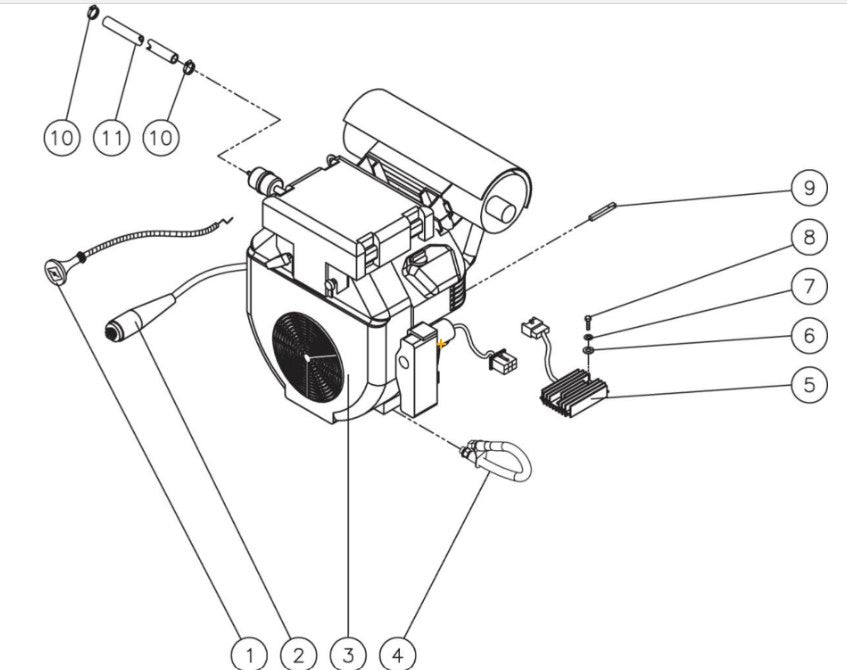 10
11
10
9
8
7
6
5
1
2
3
4