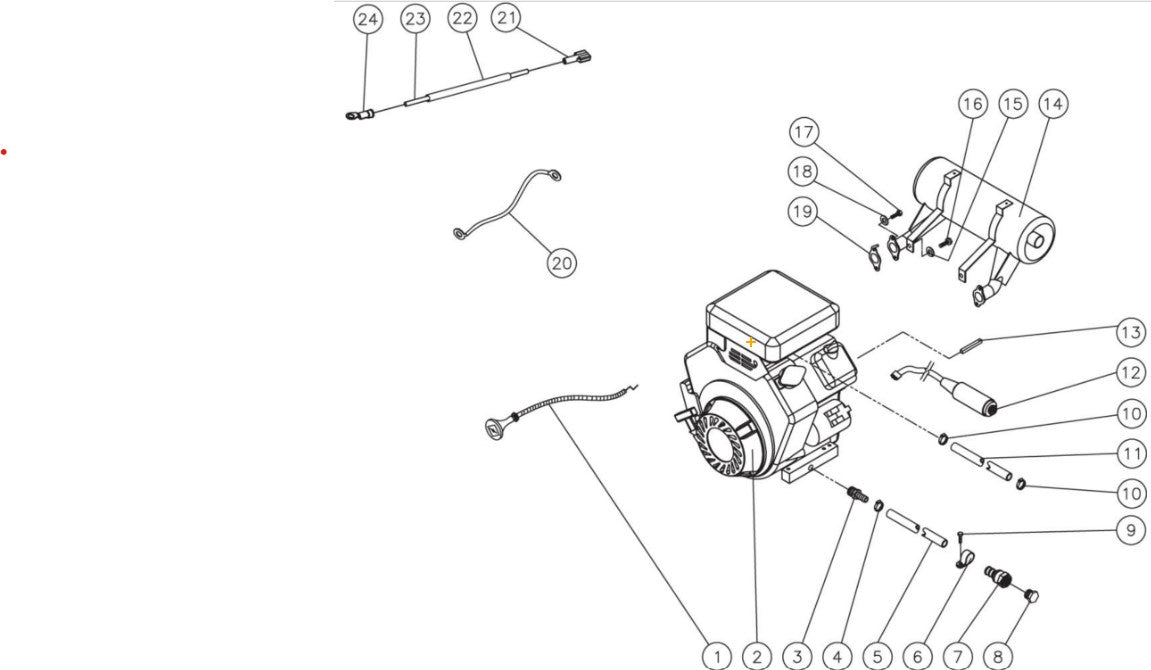 24 23 22 21

16 15 14

17

18

19

20

13

12

10

11

10

9

1 2 3 4 5 6 7 8