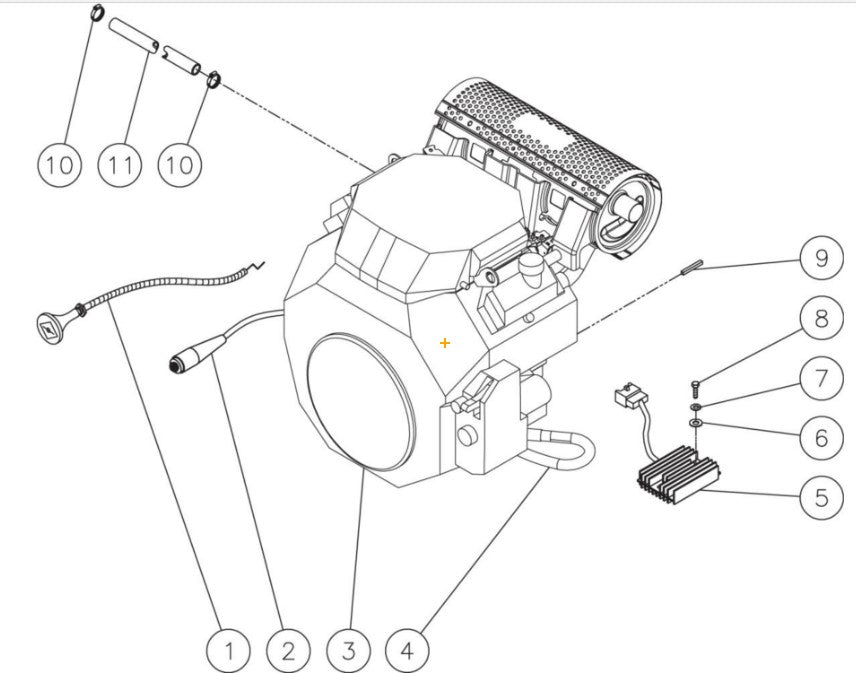 10
11
10
9
8
7
6
5
1
2
3
4