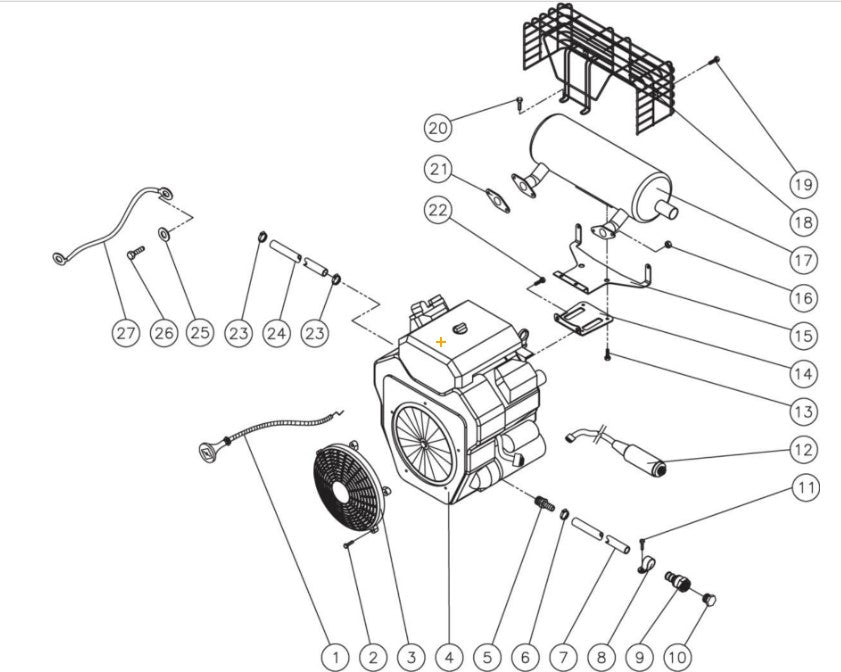 20
21
22
19
18
17
16
15
14
13
12
11
27
26
25
23
24
23
1
2
3
4
5
6
7
8
9
10