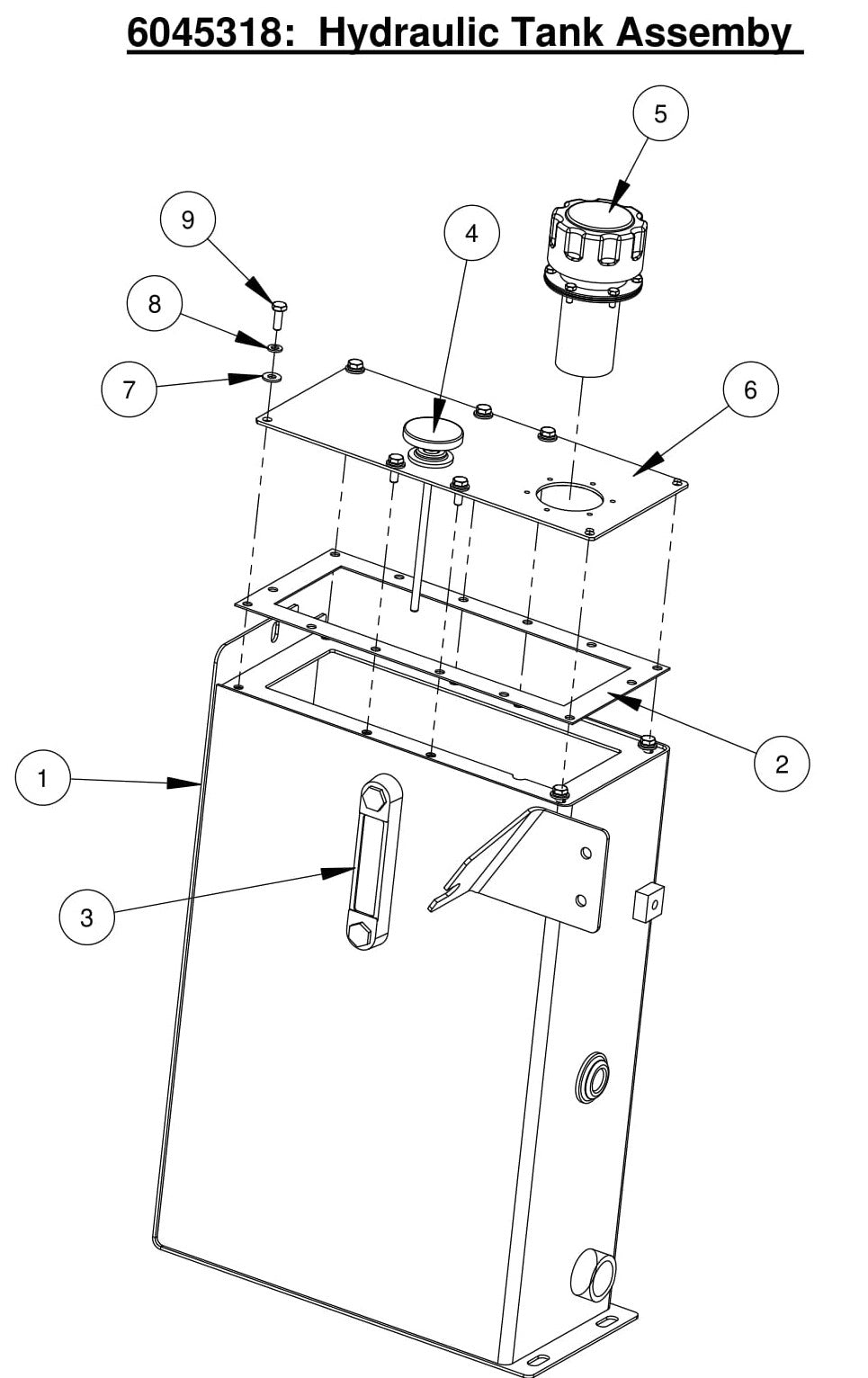 6045318: Hydraulic Tank Assemby

5
9
4
8
7
6
2
1
3