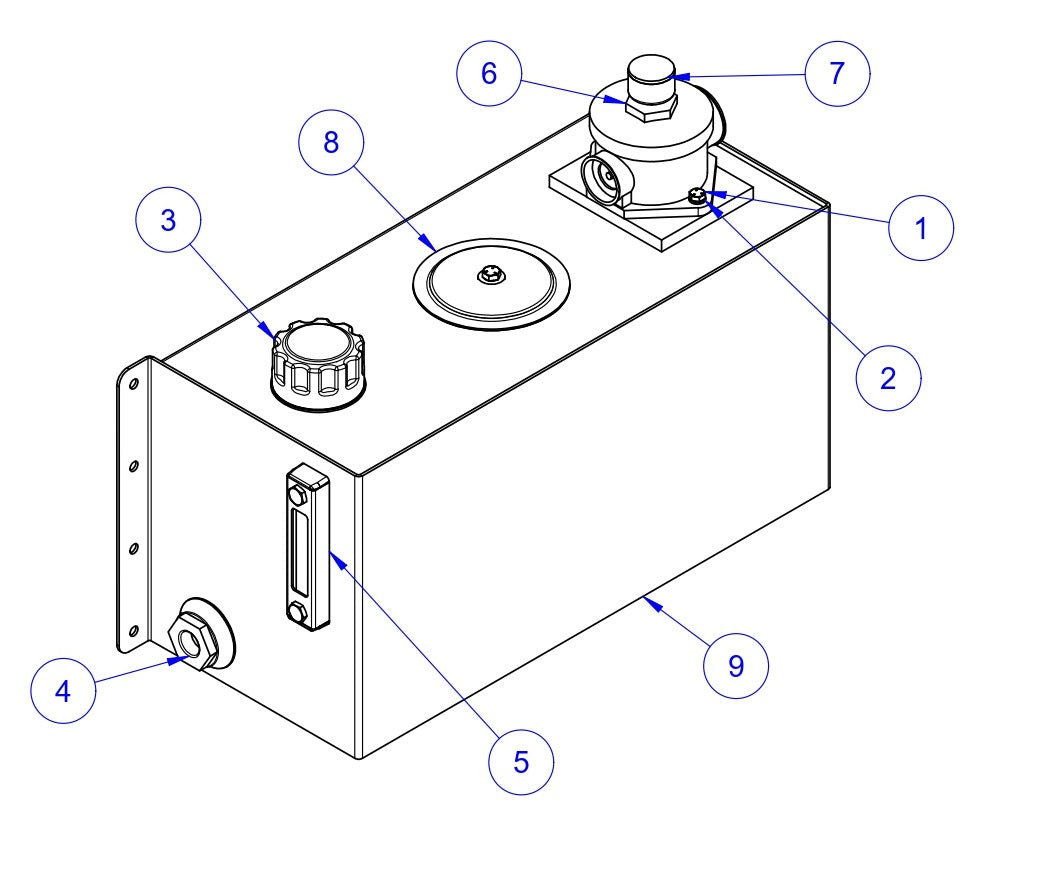 6
7
8
3
1
2
4
5
9