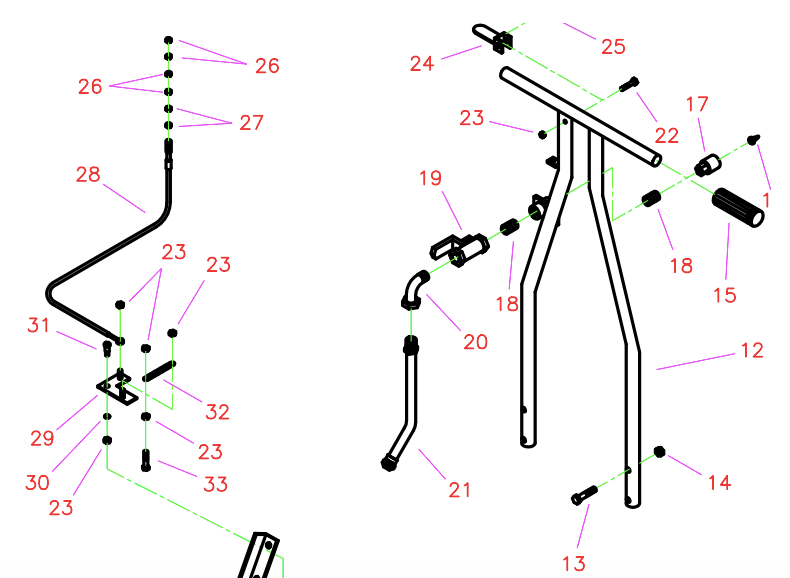 26
26
27
28
23
23
31
32
29
23
30
33
23
24
25
23
22
17
1
19
18
18
15
20
12
21
14
13