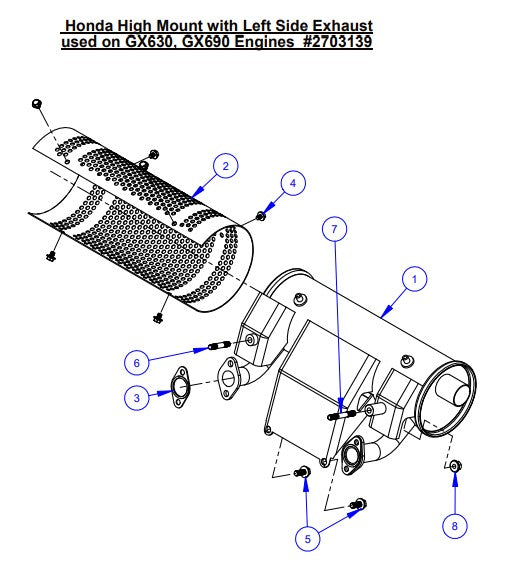 Honda High Mount with Left Side Exhaust used on GX630, GX690 Engines #2703139

2

4

7

1

6

3

5

8