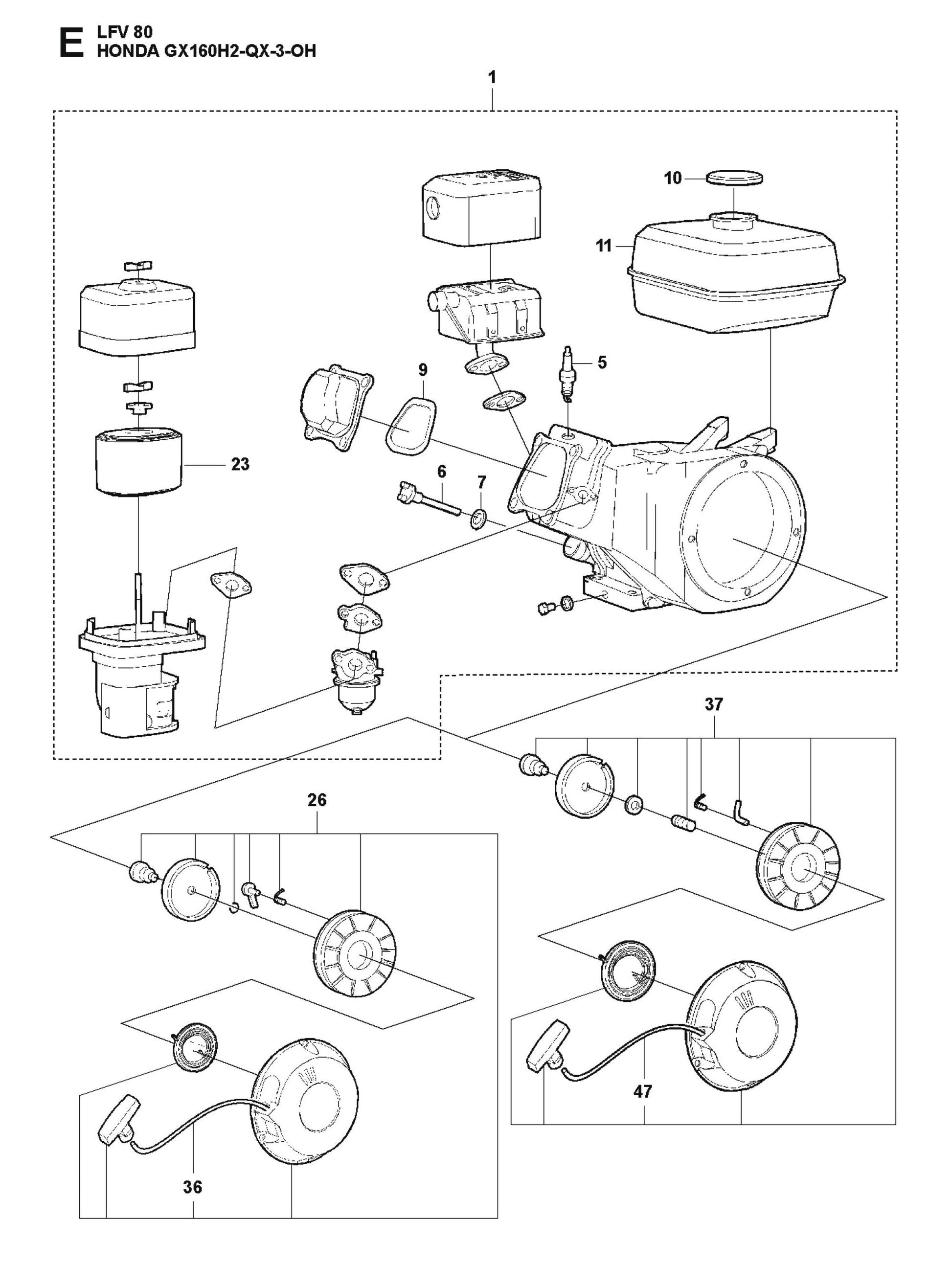 E LFV 80
HONDA GX160H2-QX-3-OH

1

10

11

5

9

23

6

7

37

26

47

36