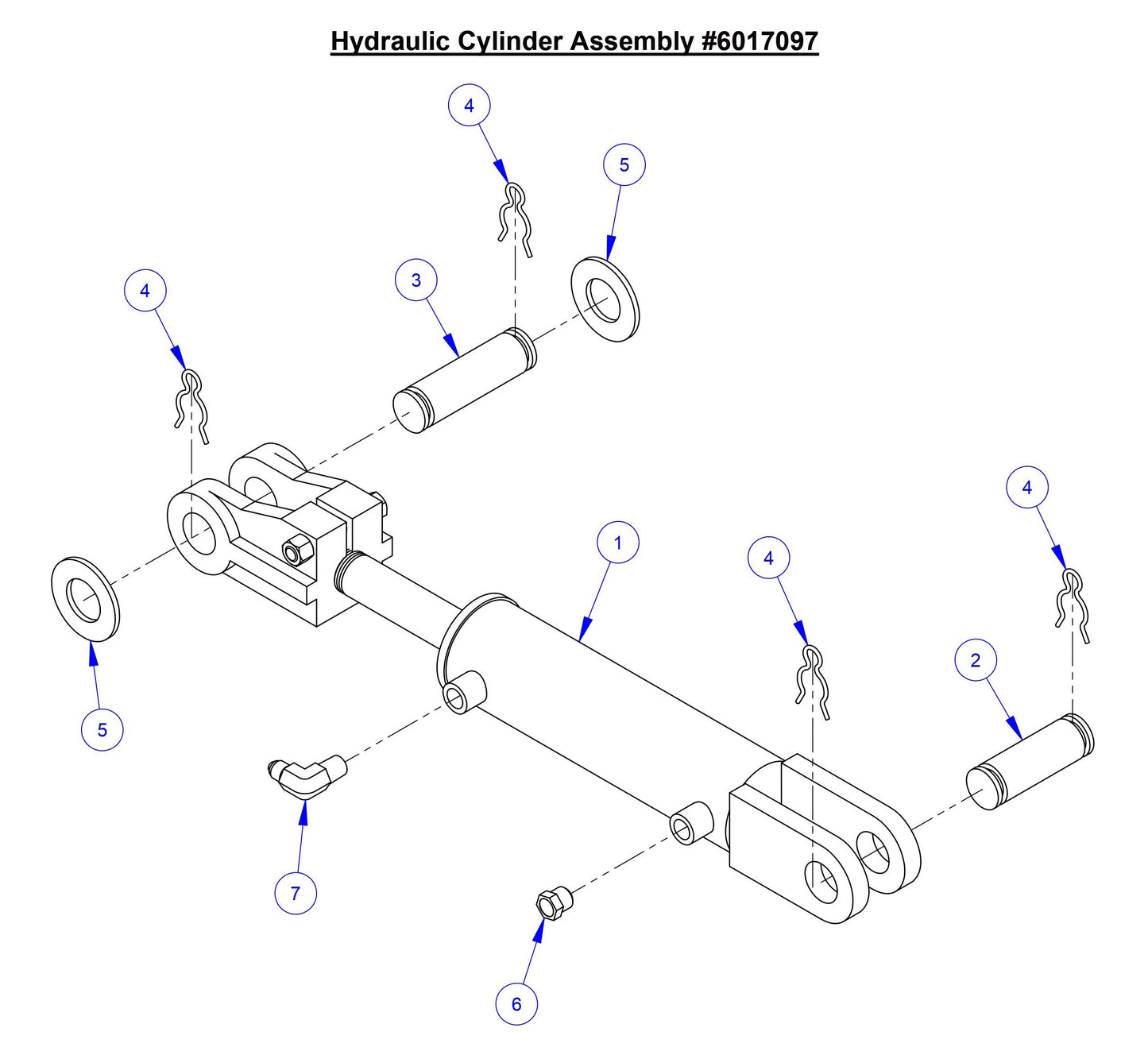 Hydraulic Cylinder Assembly #6017097

4

5

4

3

4

1

4

2

5

7

6