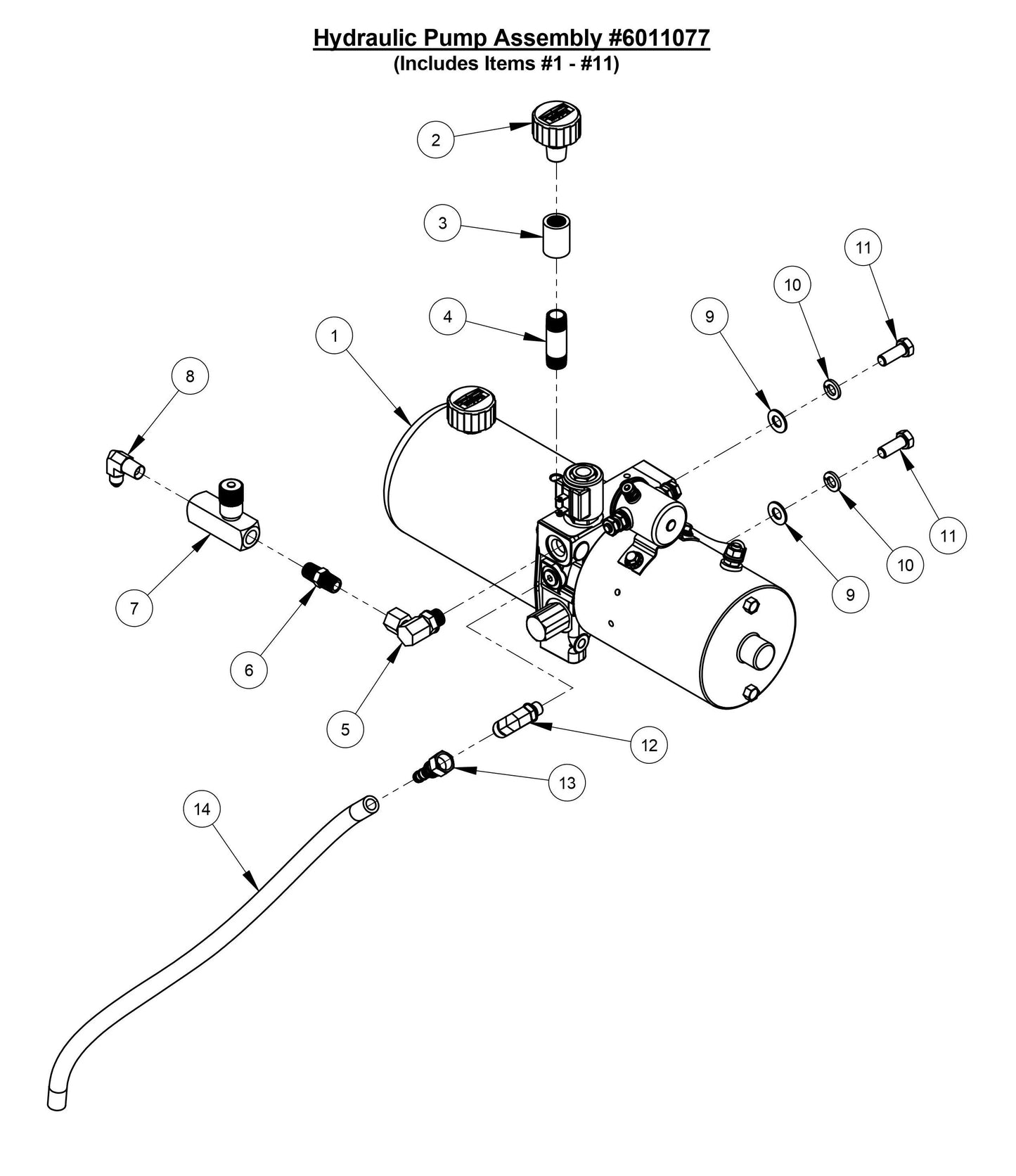 Hydraulic Pump Assembly #6011077
(Includes Items #1 - #11)

2

3

11

10

4

9

1

8

11

10

9

7

6

5

12

13

14