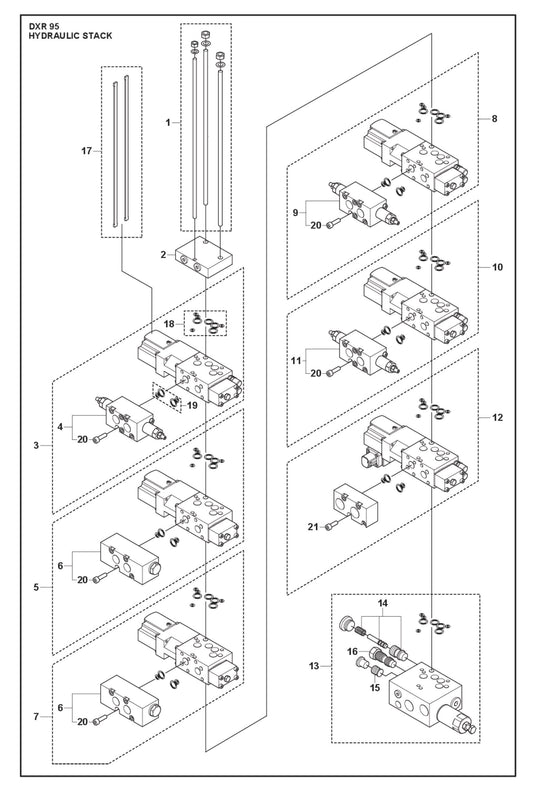 DXR 95
HYDRAULIC STACK

17
1
2
18
19
4
20
3
6
20
5
6
20
7
8
9
20
10
11
20
12
21
14
16
15
13