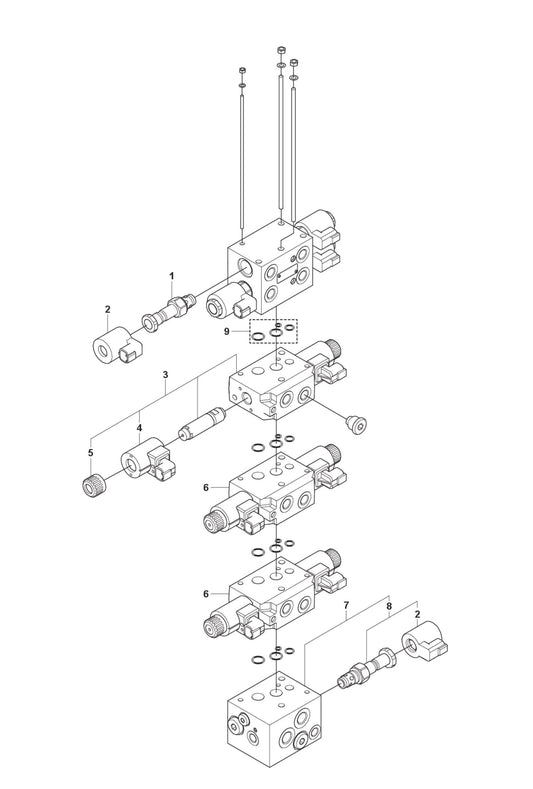 1
2
9
3
4
5
6
6
7
8
2