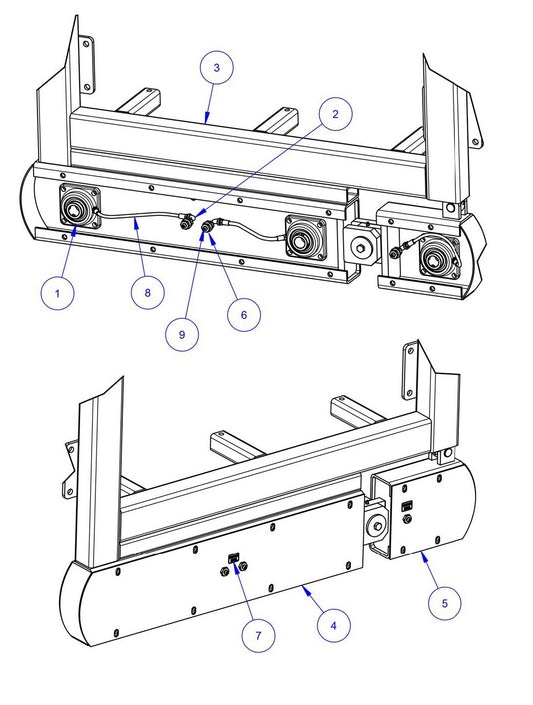 3
2
1
8
9
6
7
4
5