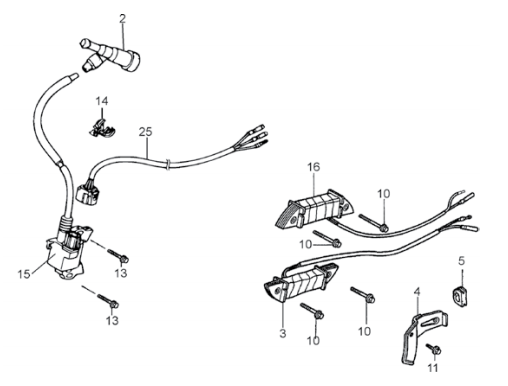 2
14
25
16
10
10
15
13
13
5
4
3
10
10
11