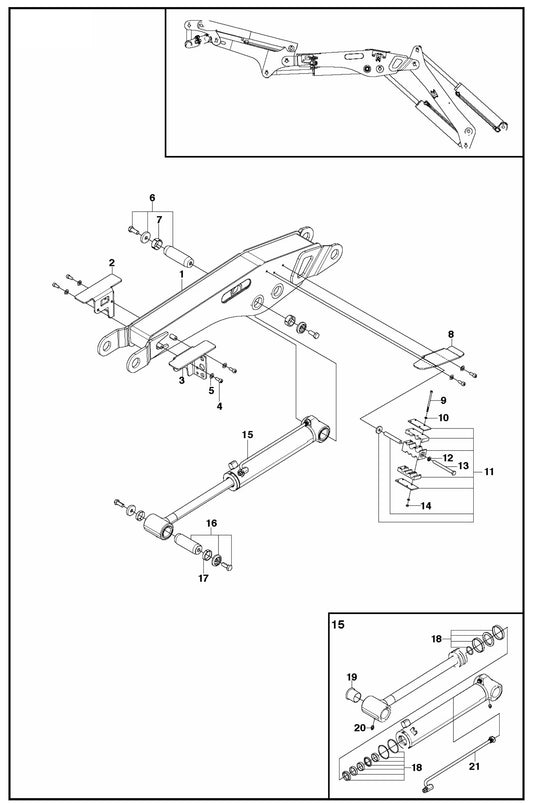 6
7
2
1
8
3
5
4
9
10
15
12
13
11
14
16
17
15
18
19
20
18
21