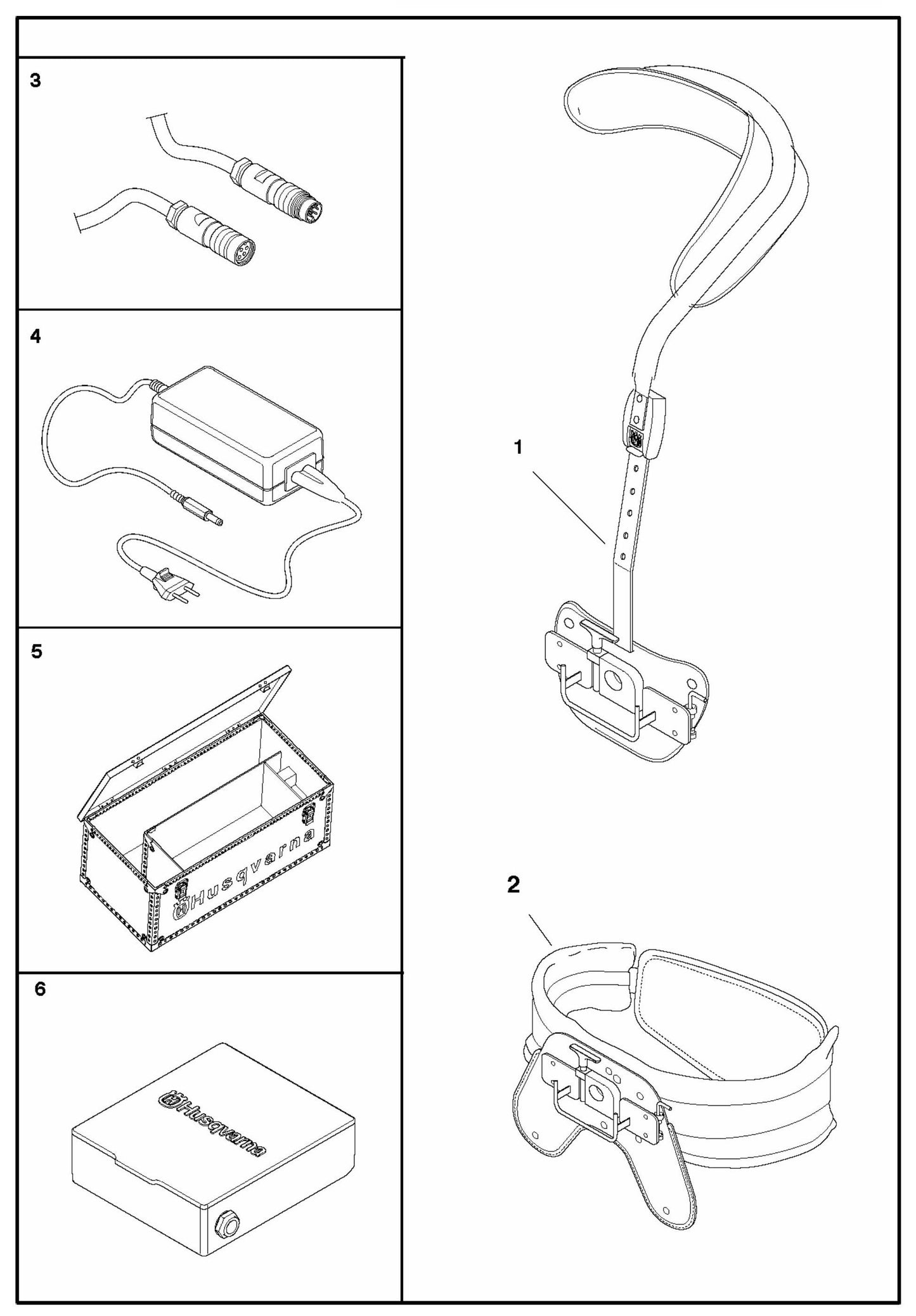 3

4

5

Husqvarna

6

Husqvarna

1

2