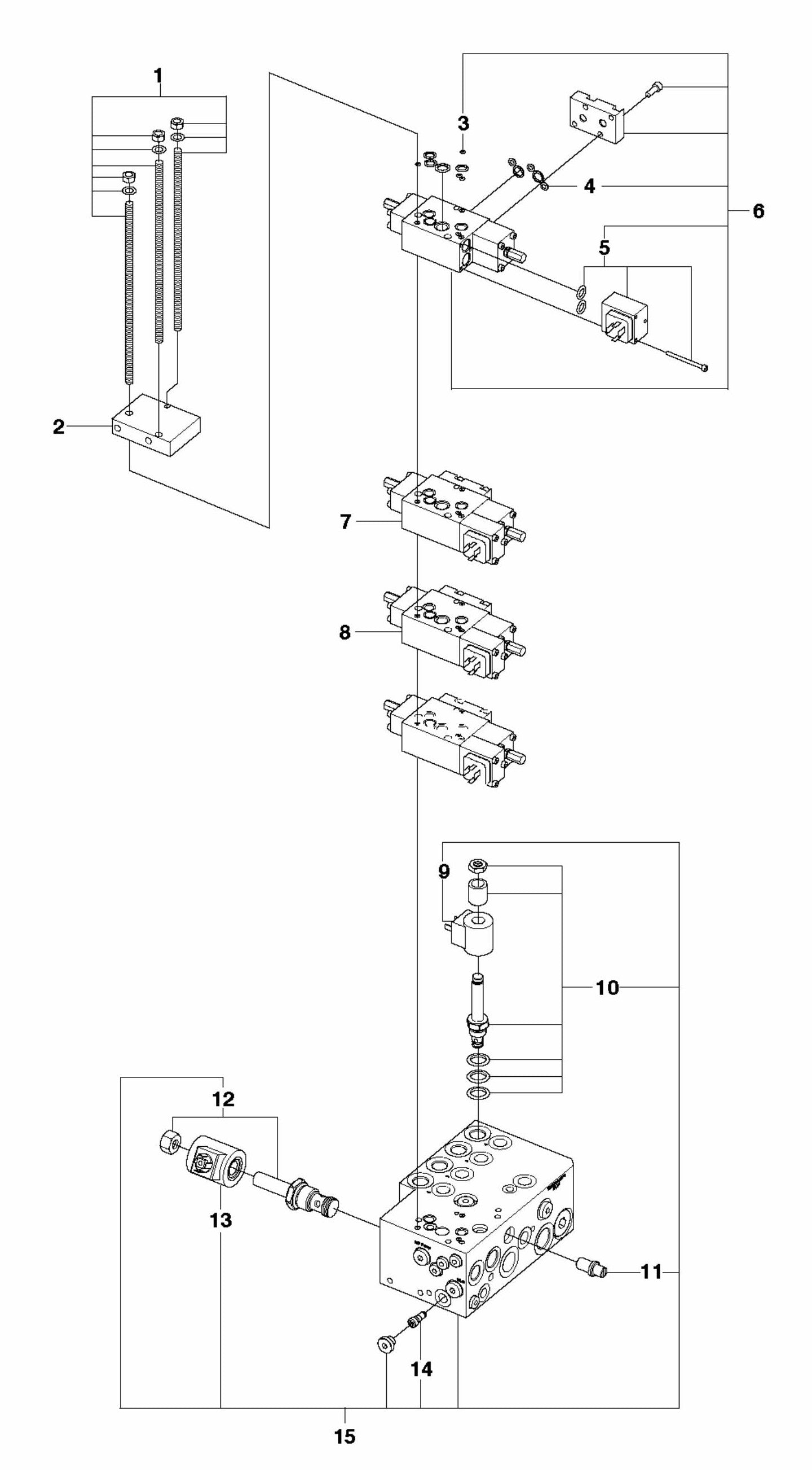 1
3
4
6
5
2
7
8
9
10
12
13
11
14
15