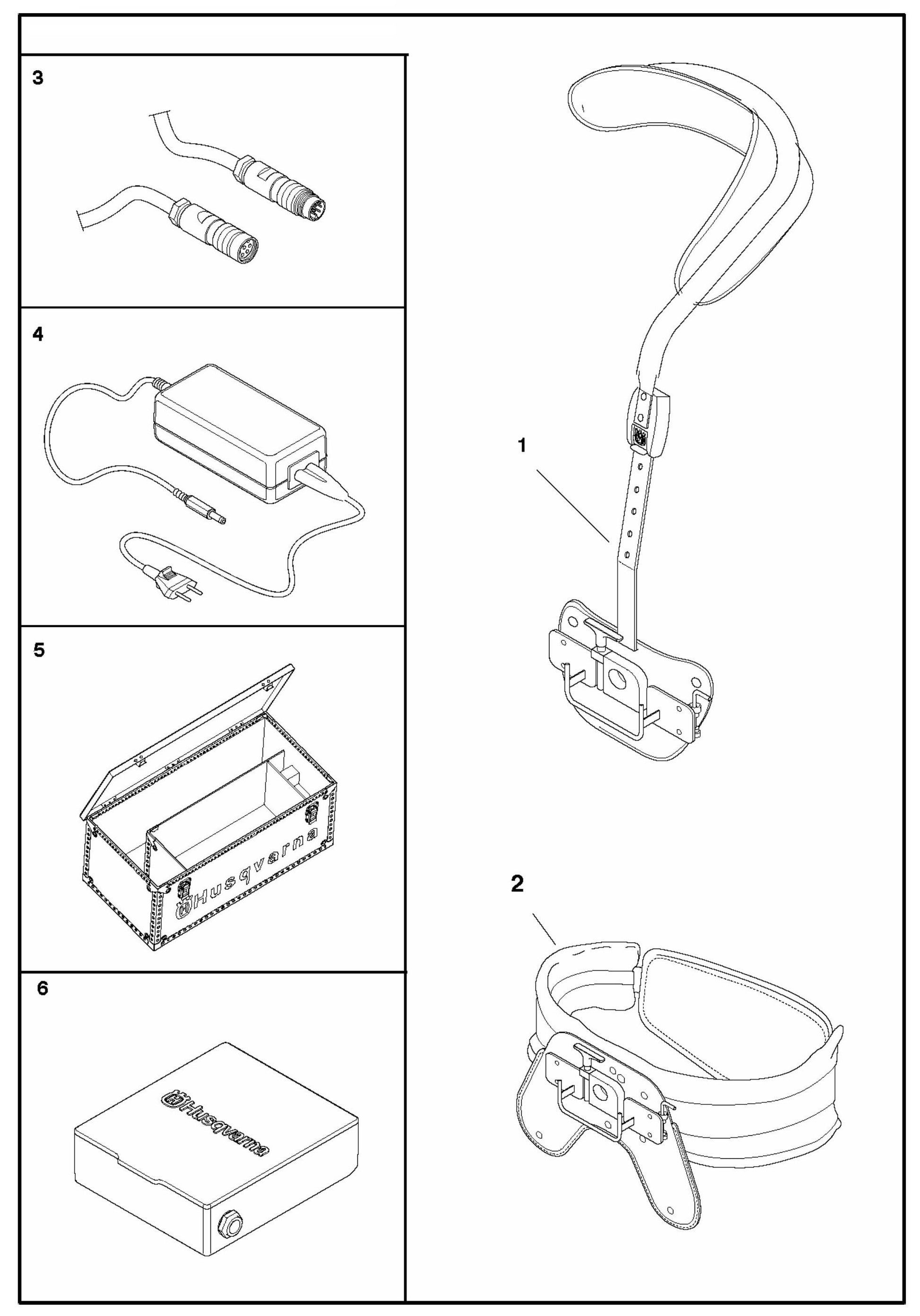 3

4

5

Husqvarna

6

Husqvarna

1

2