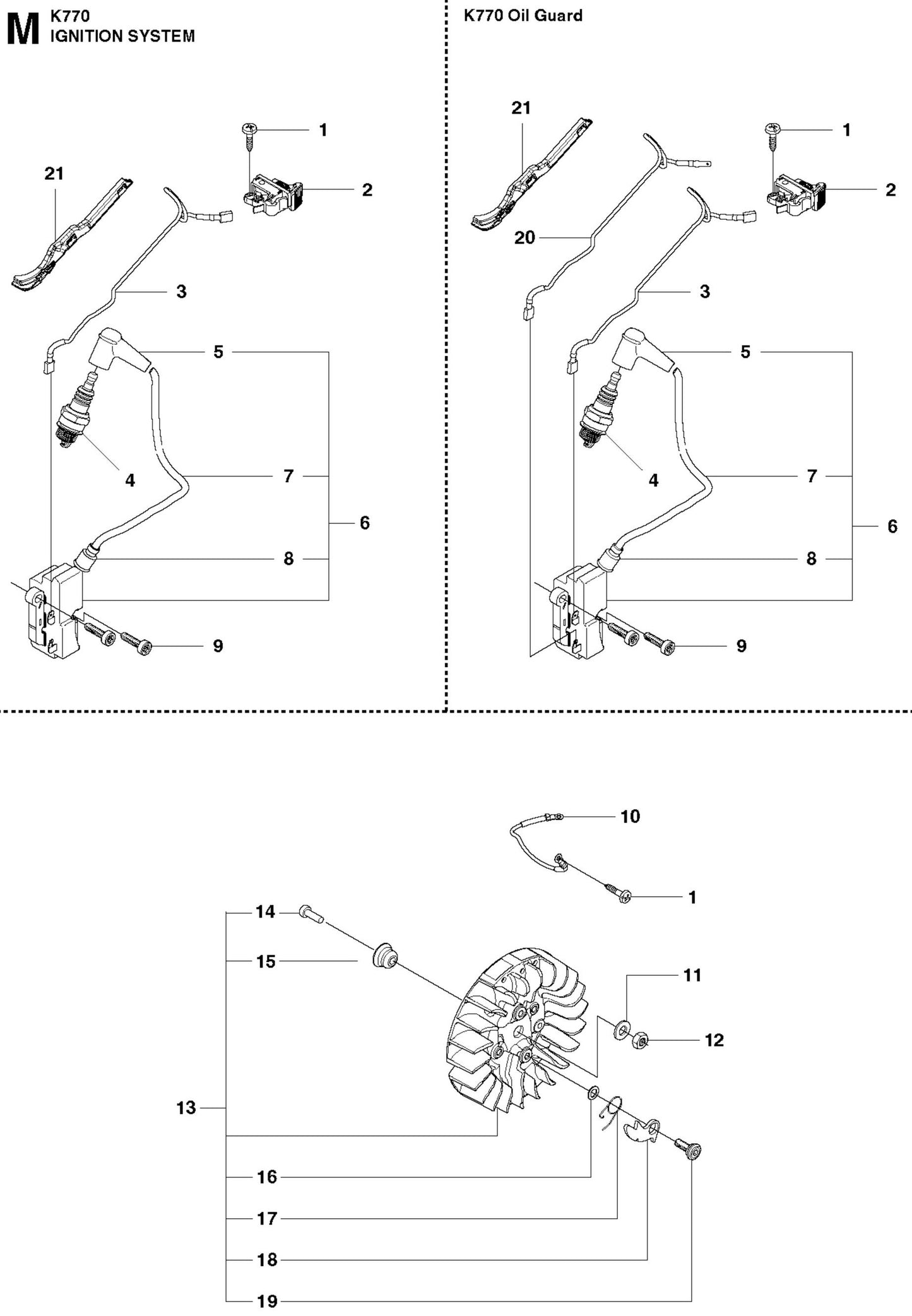 M K770
IGNITION SYSTEM

21
1
2
3
5
4
7
6
8
9

K770 Oil Guard

21
1
2
20
3
5
4
7
6
8
9

10
1
14
15
11
12
13
16
17
18
19