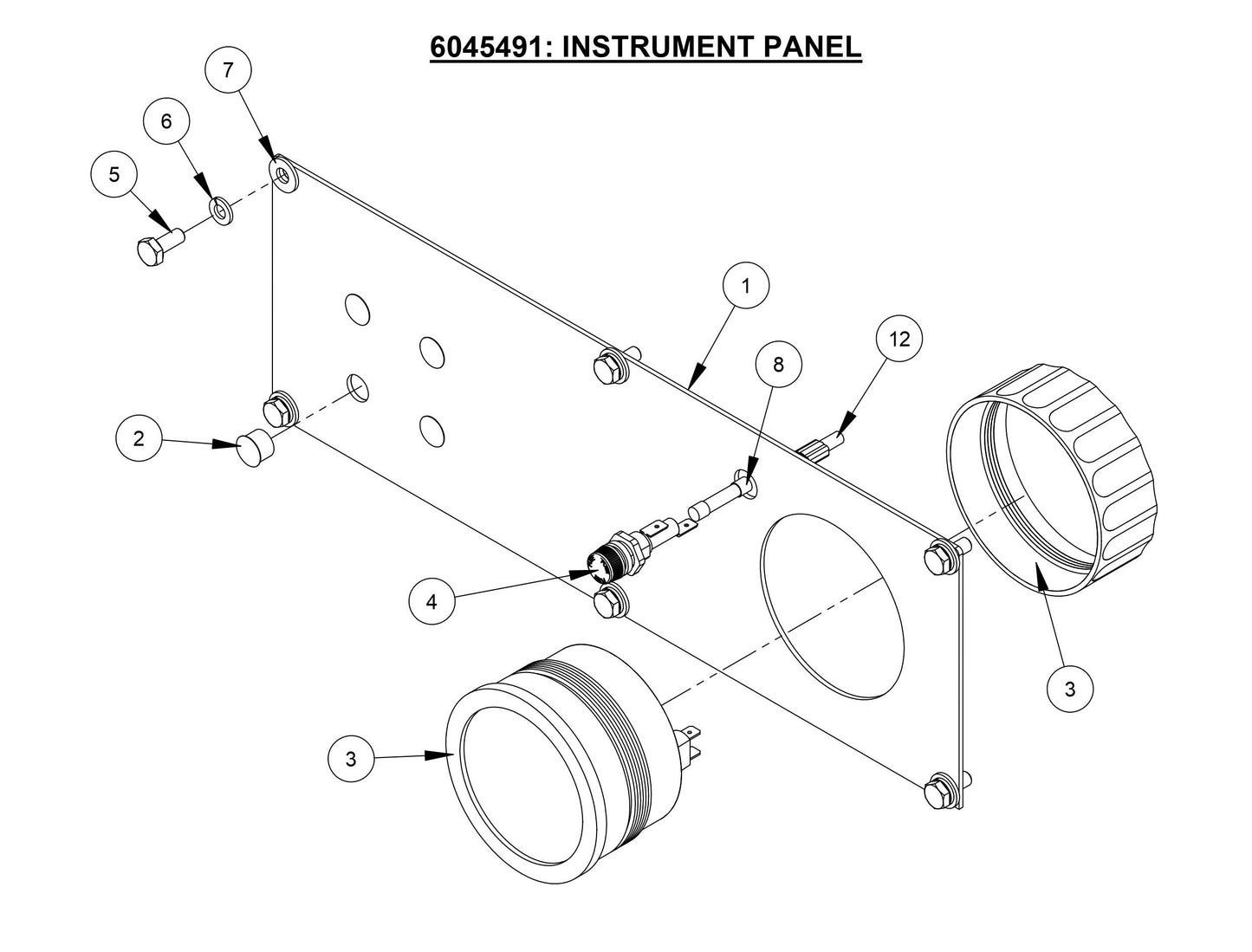 6045491: INSTRUMENT PANEL

7

6

5

1

12

8

2

4

3

3