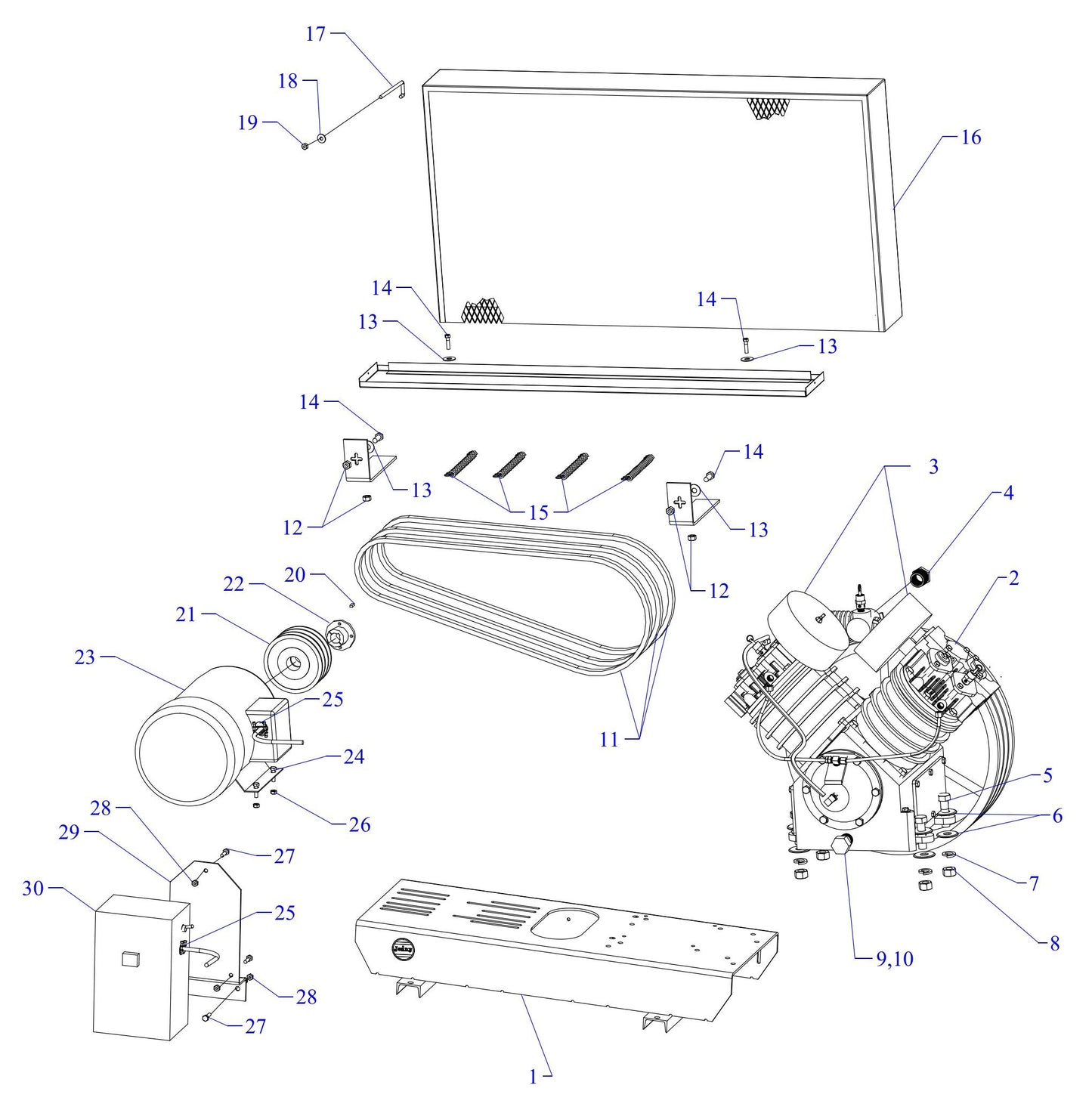 17
18
19
16
14
13
14
13
14
13
12
15
14
13
12
3
4
2
20
22
21
23
25
24
26
11
5
6
7
8
9,10
28
29
27
30
25
28
27
1