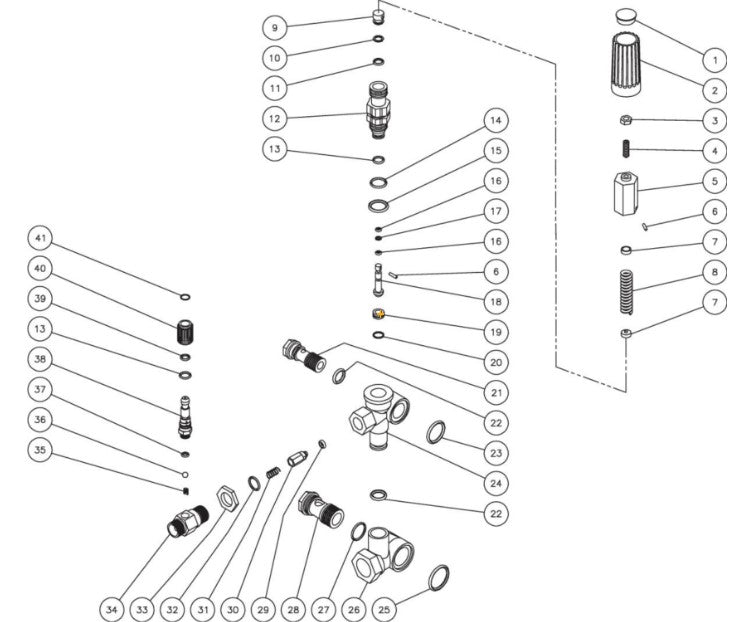 9
10
11
12
13
14
15
16
17
16
6
18
19
20
21
22
23
24
22
1
2
3
4
5
6
7
8
7
41
40
39
13
38
37
36
35
34
33
32
31
30
29
28
27
26
25