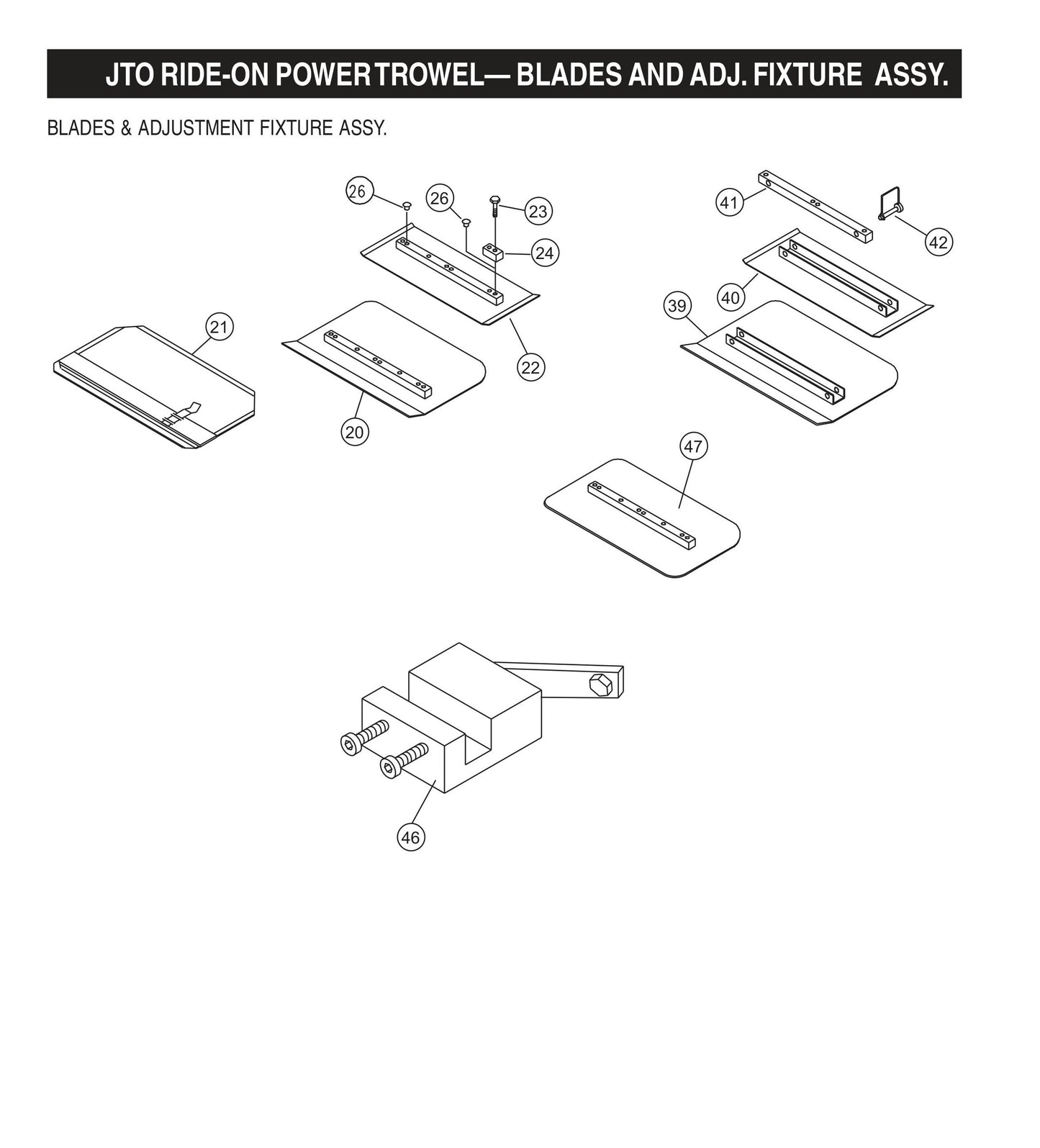 JTO RIDE-ON POWER TROWEL— BLADES AND ADJ. FIXTURE ASSY.

BLADES & ADJUSTMENT FIXTURE ASSY.

26
26
23
24
41
42
40
39
21
22
20
47
46