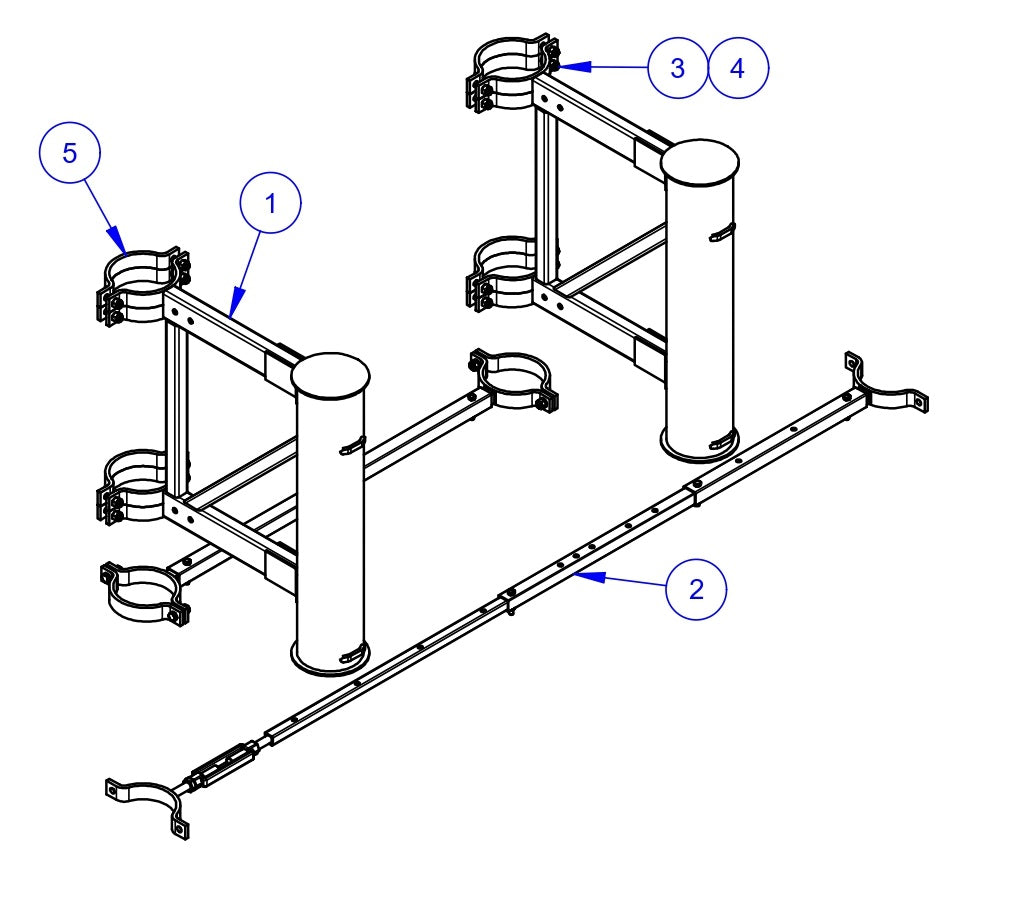 3
4
5
1
2