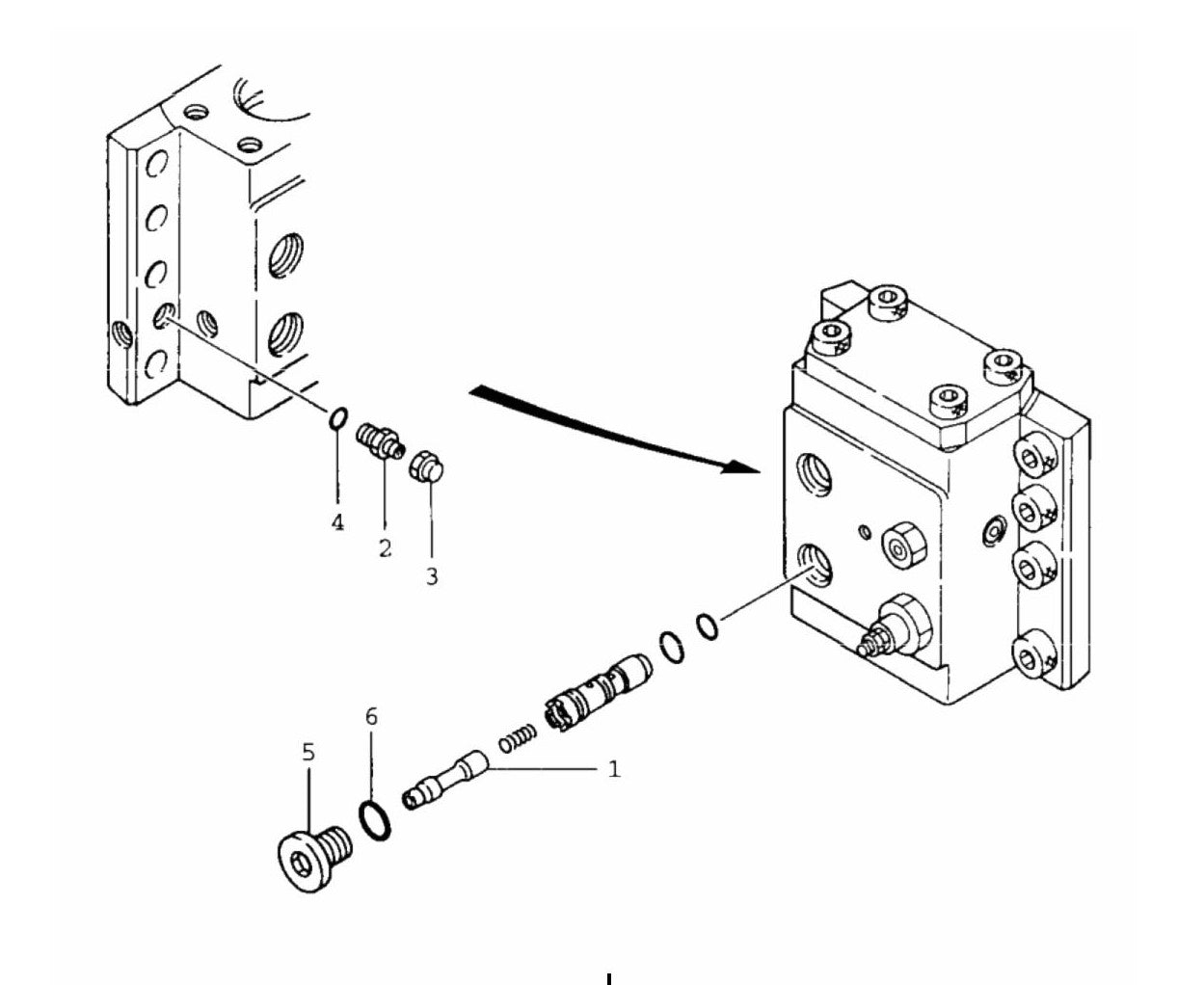 4
2
3
6
5
1