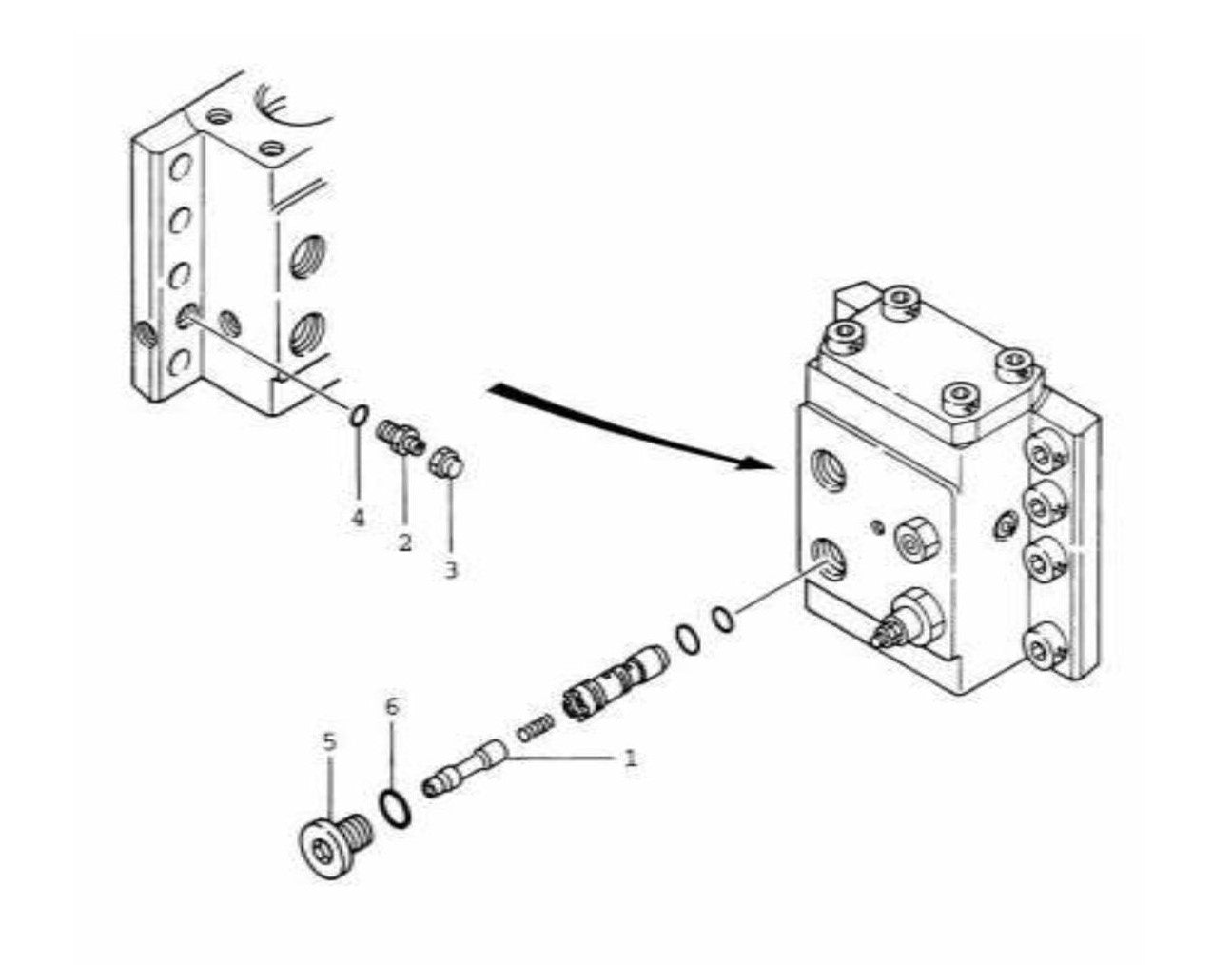 4
2
3
6
5
1