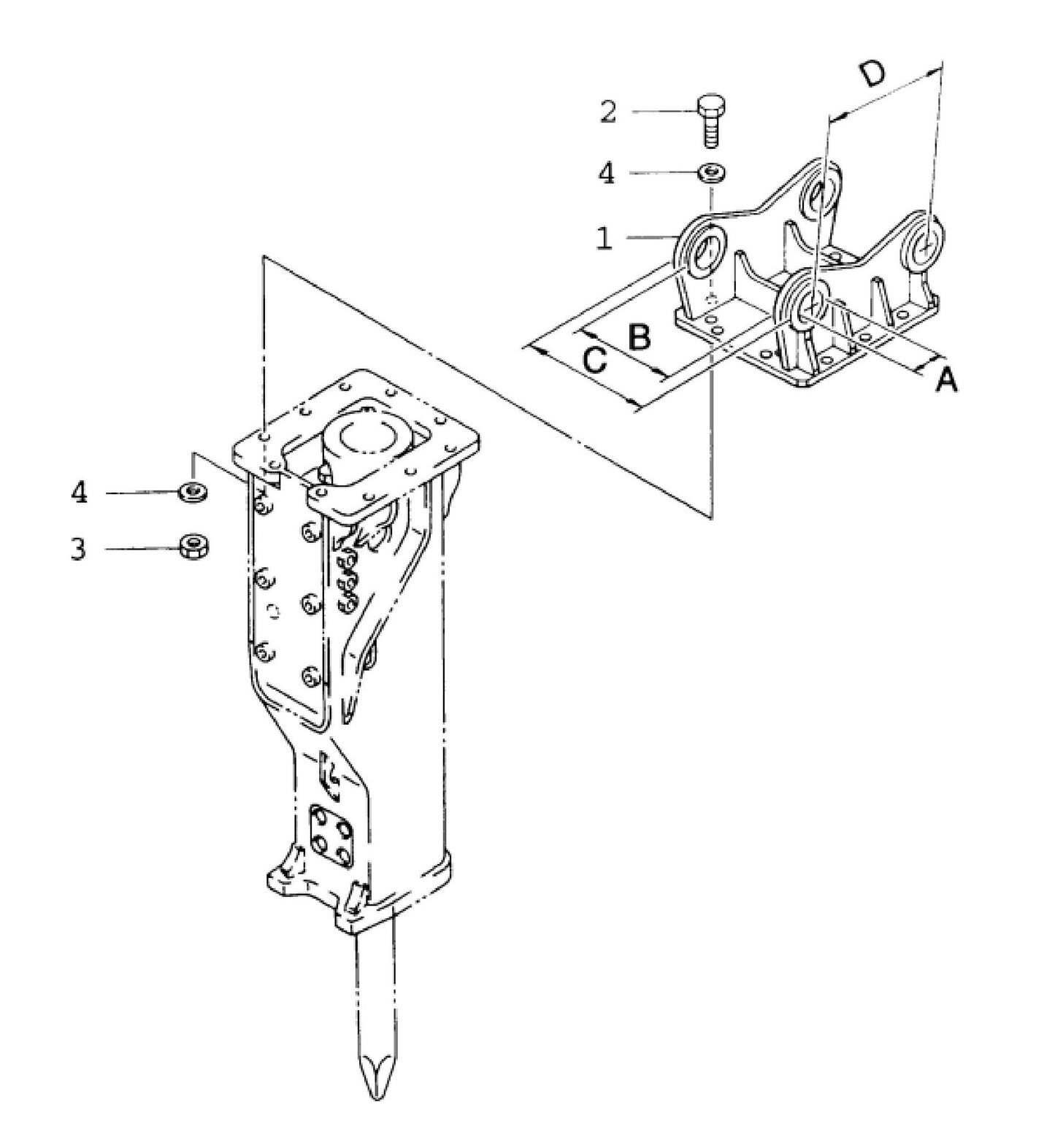 D
2
4
1
B
C
A
4
3