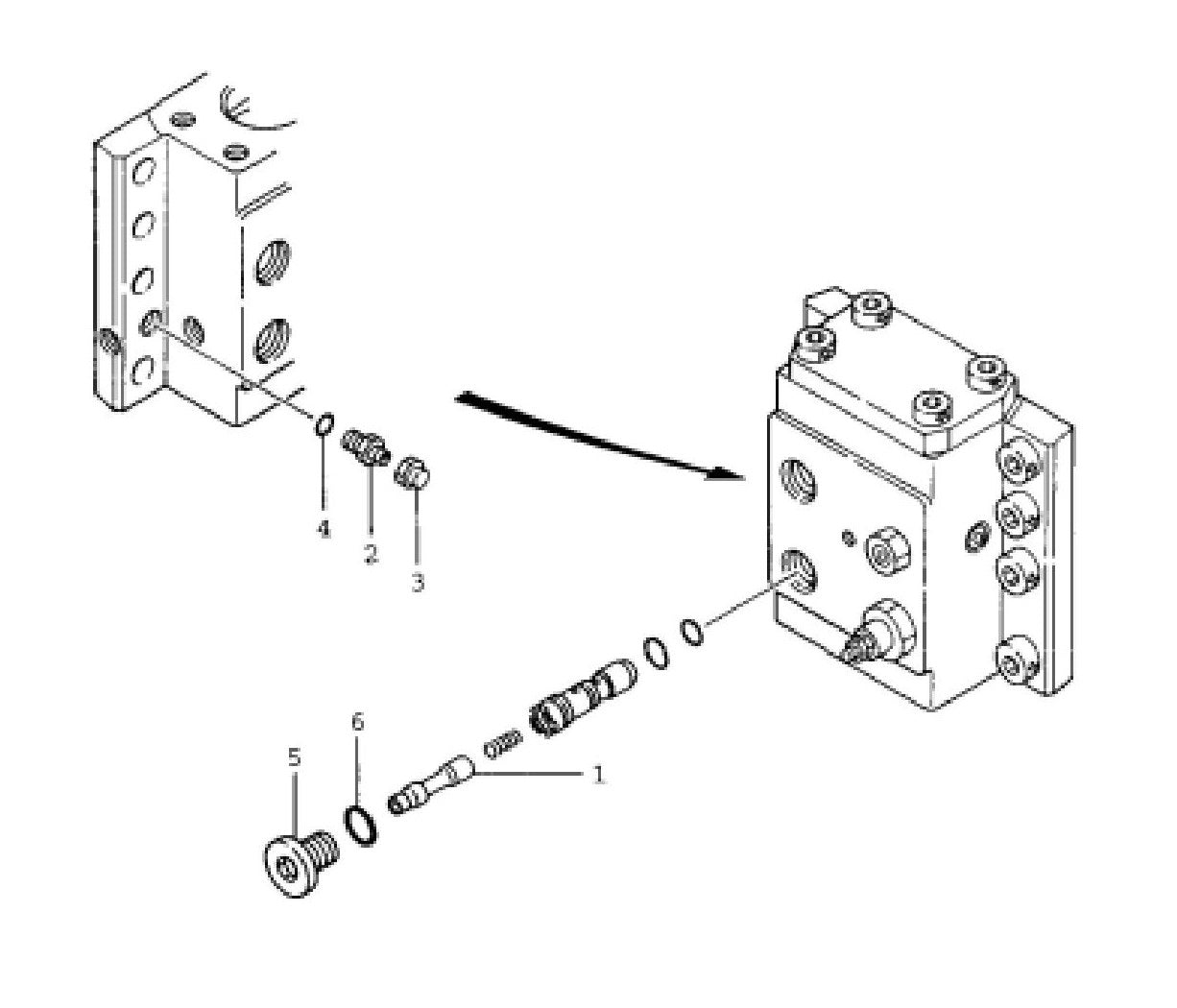 4
2
3
6
5
1