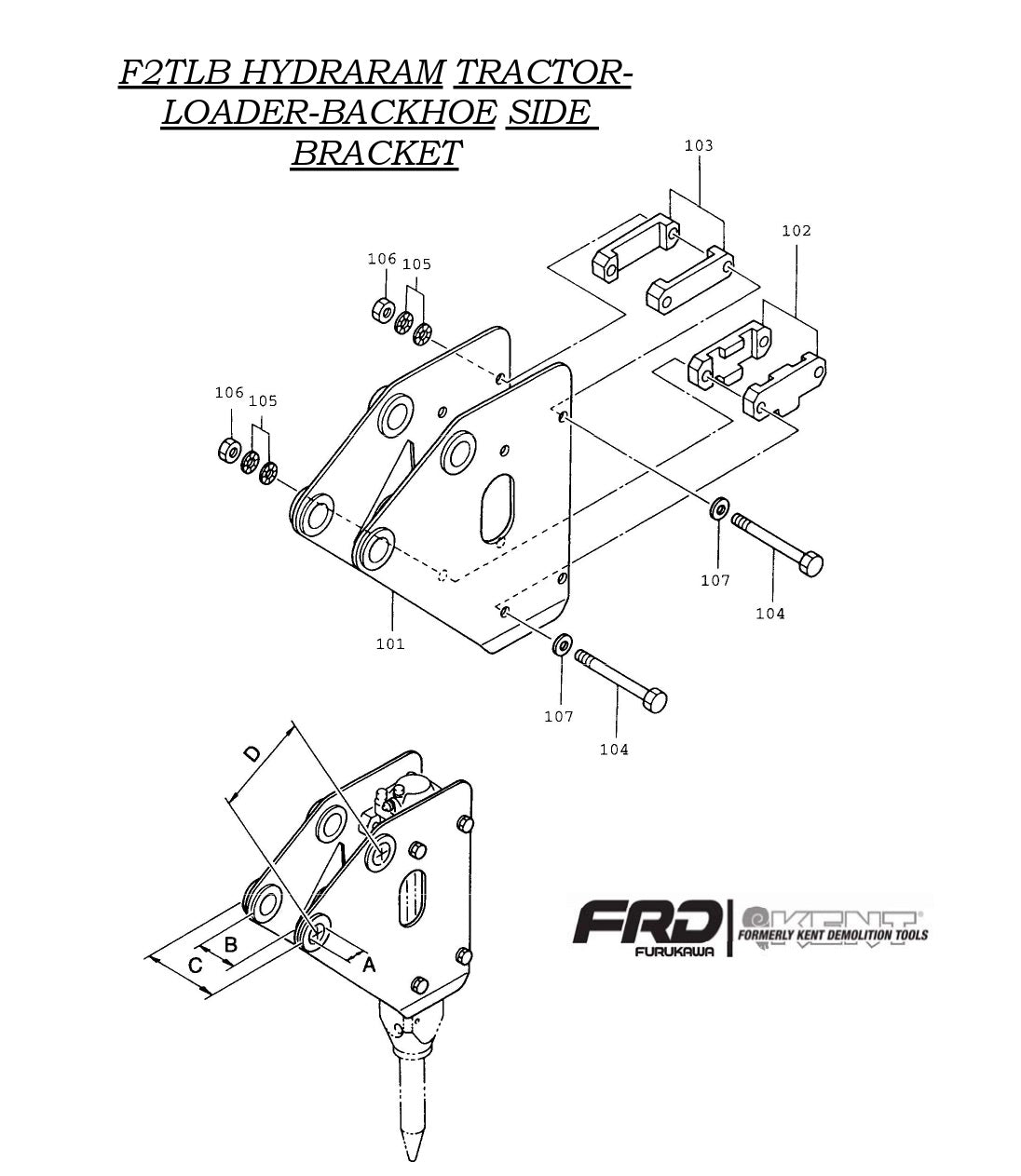 F2TLB HYDRARAM TRACTOR-LOADER-BACKHOE SIDE BRACKET

103

102

106
105

106
105

107

104

101

107

104

D

B

C

A

FRD
FURUKAWA

KENT
FORMERLY KENT DEMOLITION TOOLS