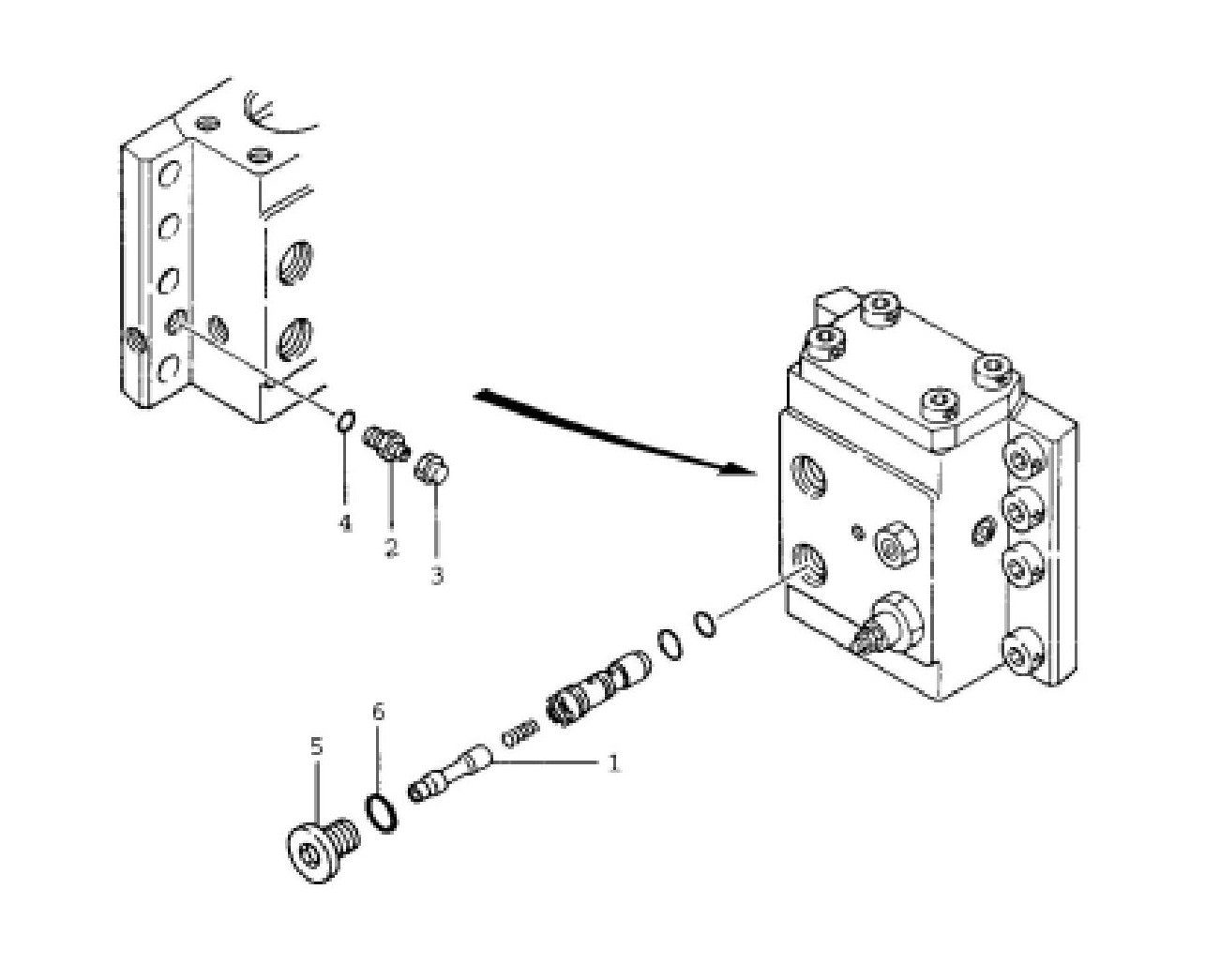 4
2
3
6
5
1