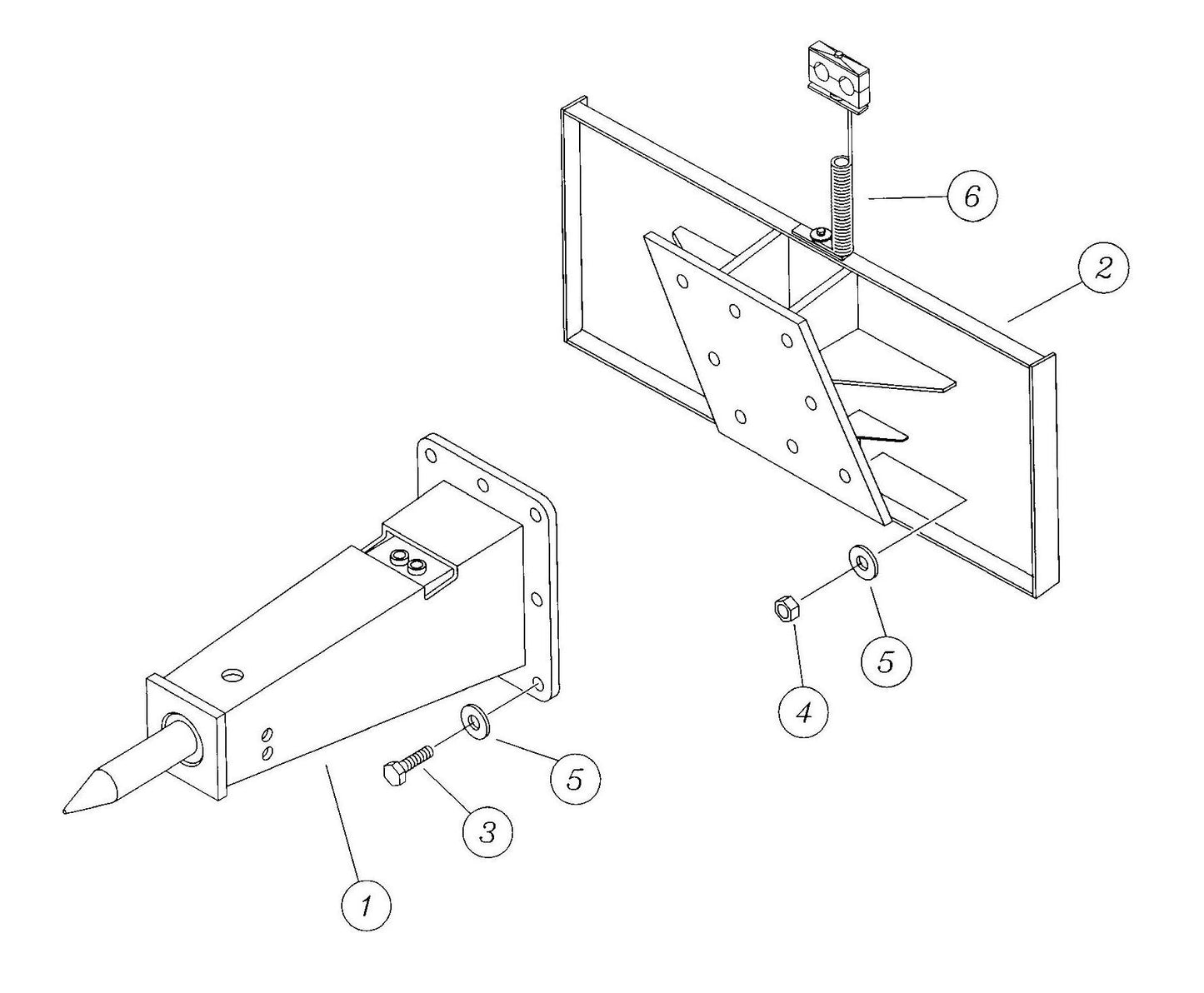 6
2
5
4
5
3
1